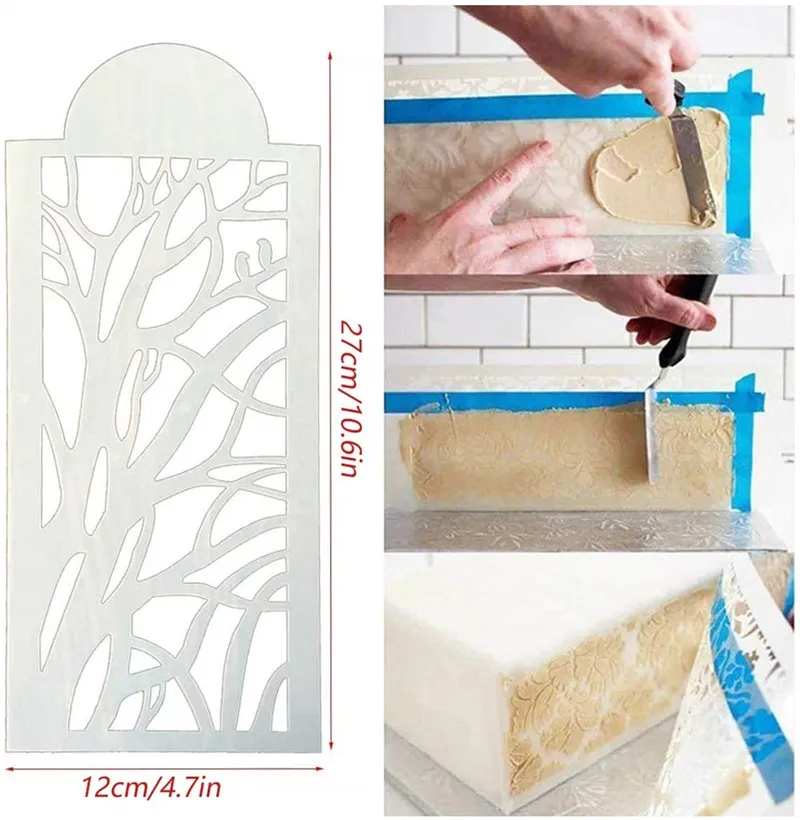 27cm/10.6in

12cm/4.7in