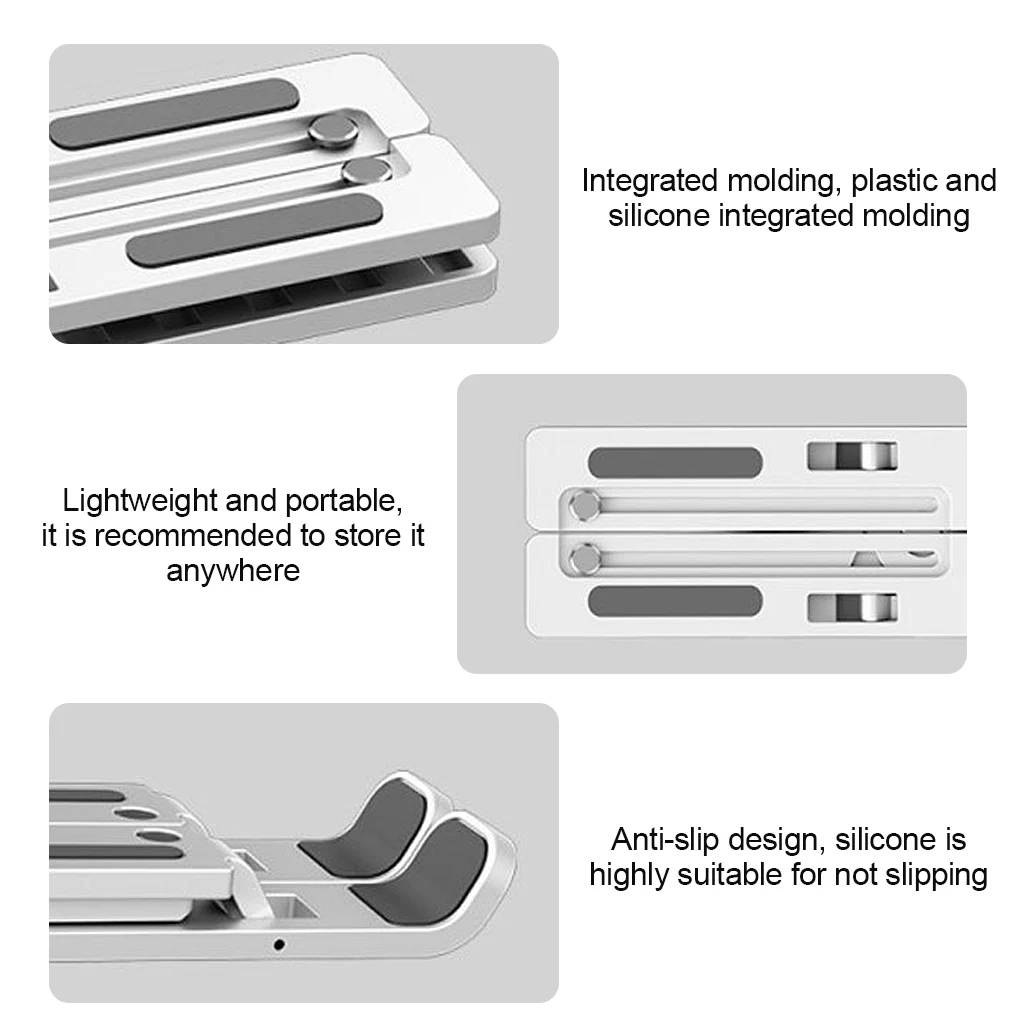 Integrated molding, plastic and silicone integrated molding

Lightweight and portable, it is recommended to store it anywhere

Anti-slip design, silicone is highly suitable for not slipping