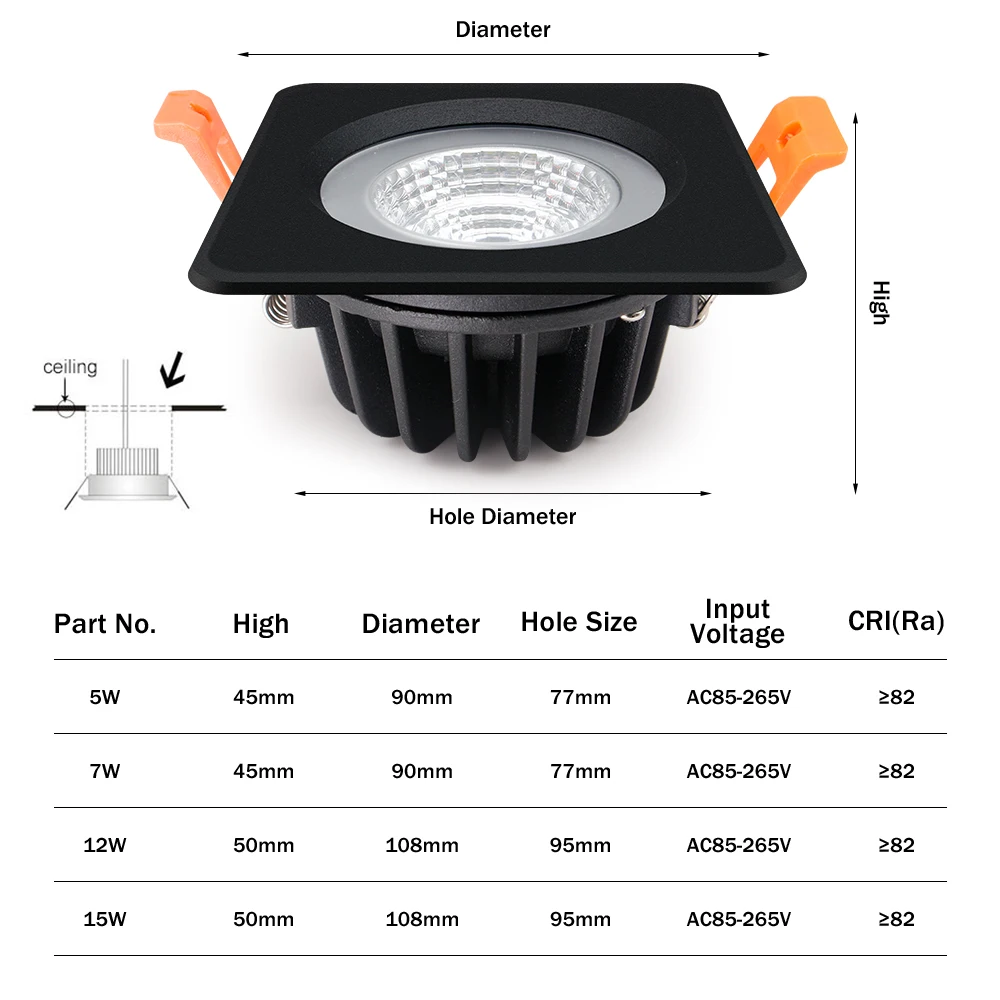 Diameter

High

ceiling

Hole Diameter

| Part No. | High | Diameter | Hole Size | Input Voltage | CRI(Ra) |
|---|---|---|---|---|---|
| 5W | 45mm | 90mm | 77mm | AC85-265V | ≥82 |
| 7W | 45mm | 90mm | 77mm | AC85-265V | ≥82 |
| 12W | 50mm | 108mm | 95mm | AC85-265V | ≥82 |
| 15W | 50mm | 108mm | 95mm | AC85-265V | ≥82 |