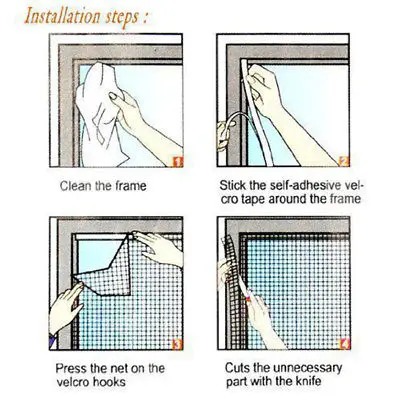 Installation steps :

1

Clean the frame

2

Stick the self-adhesive velcro tape around the frame

3

Press the net on the velcro hooks

4

Cuts the unnecessary part with the knife