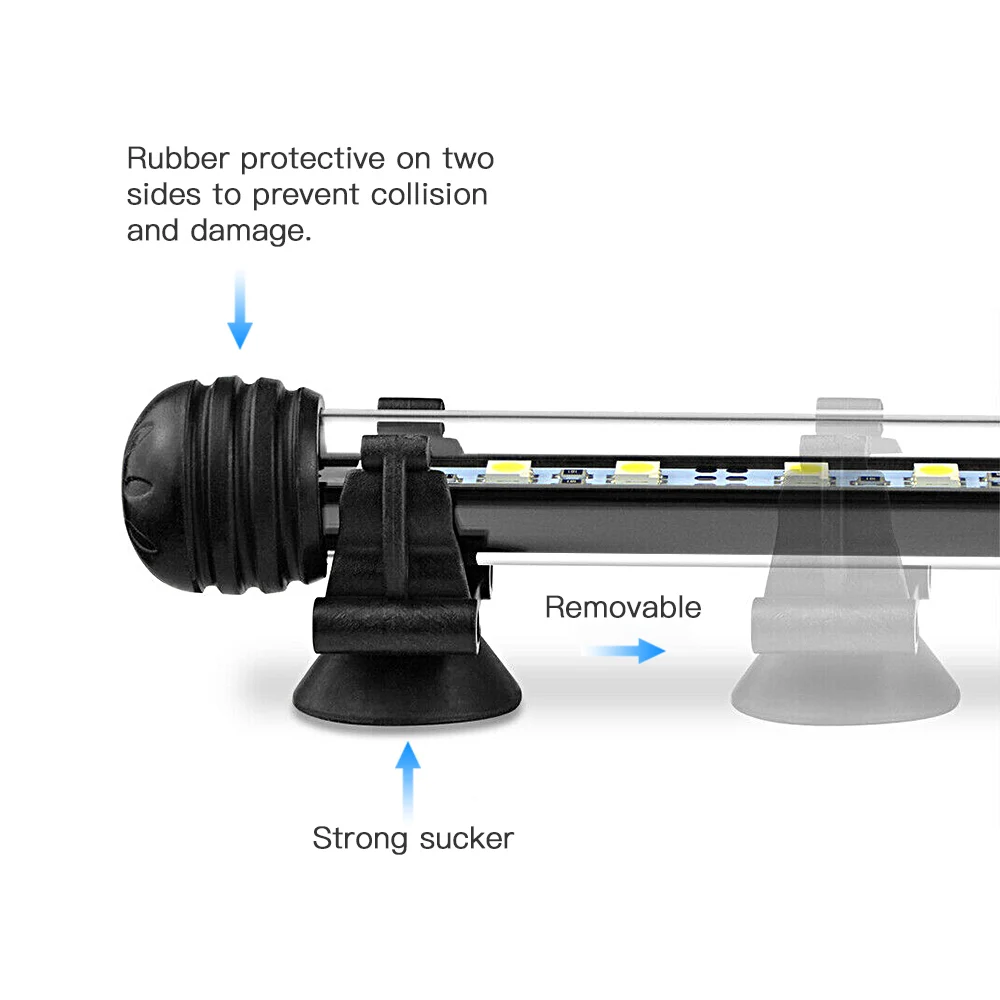 Rubber protective on two sides to prevent collision and damage.

Removable

Strong sucker