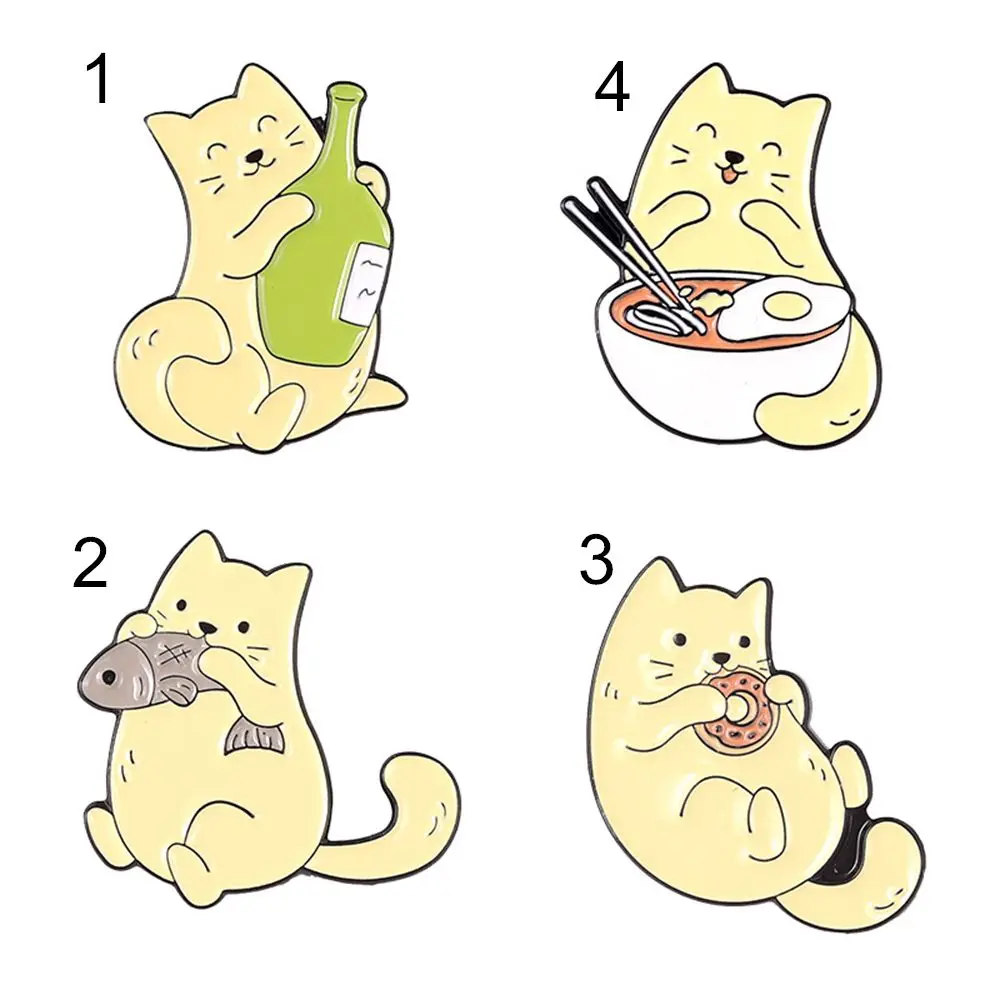 1

4

2

3