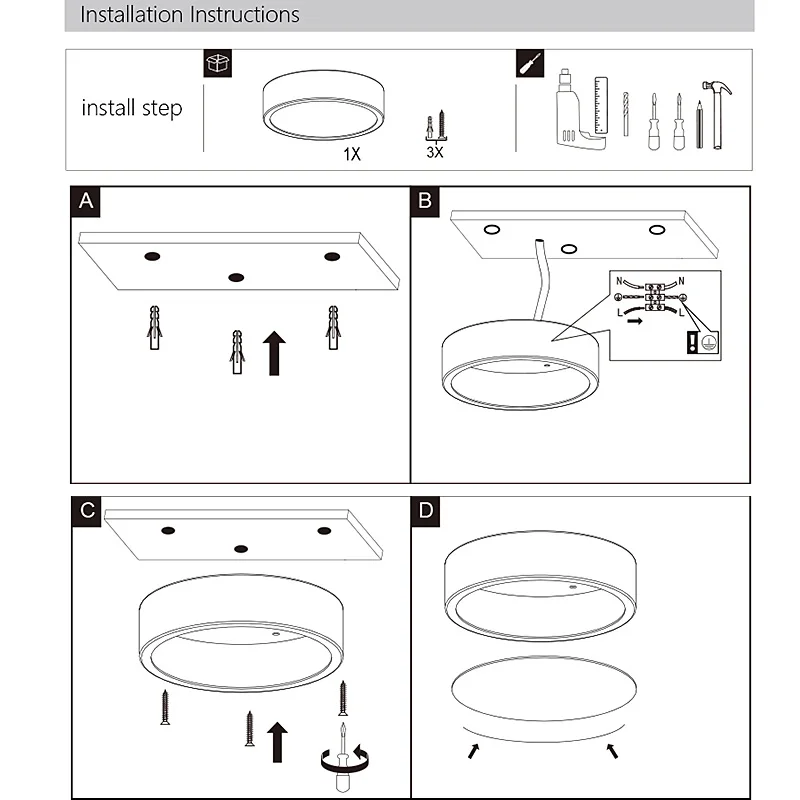 Installation Instructions

install step

1X

3X

A

B

N
N
L
L

C

D