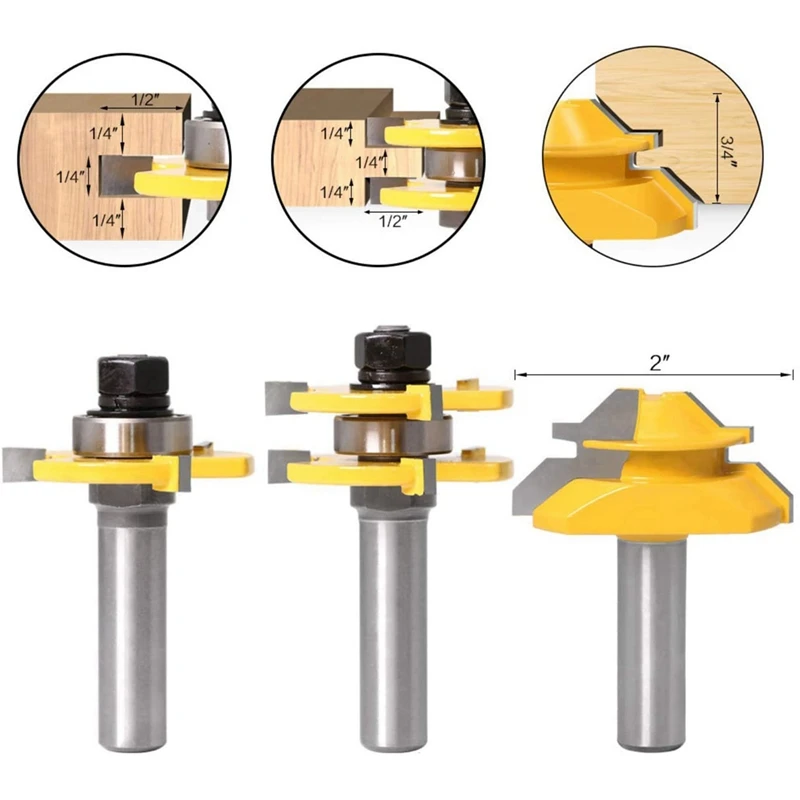 1/2″
1/4″
1/4″
1/4″

1/4″
1/4″
1/4″
1/2″

3/4″

2″