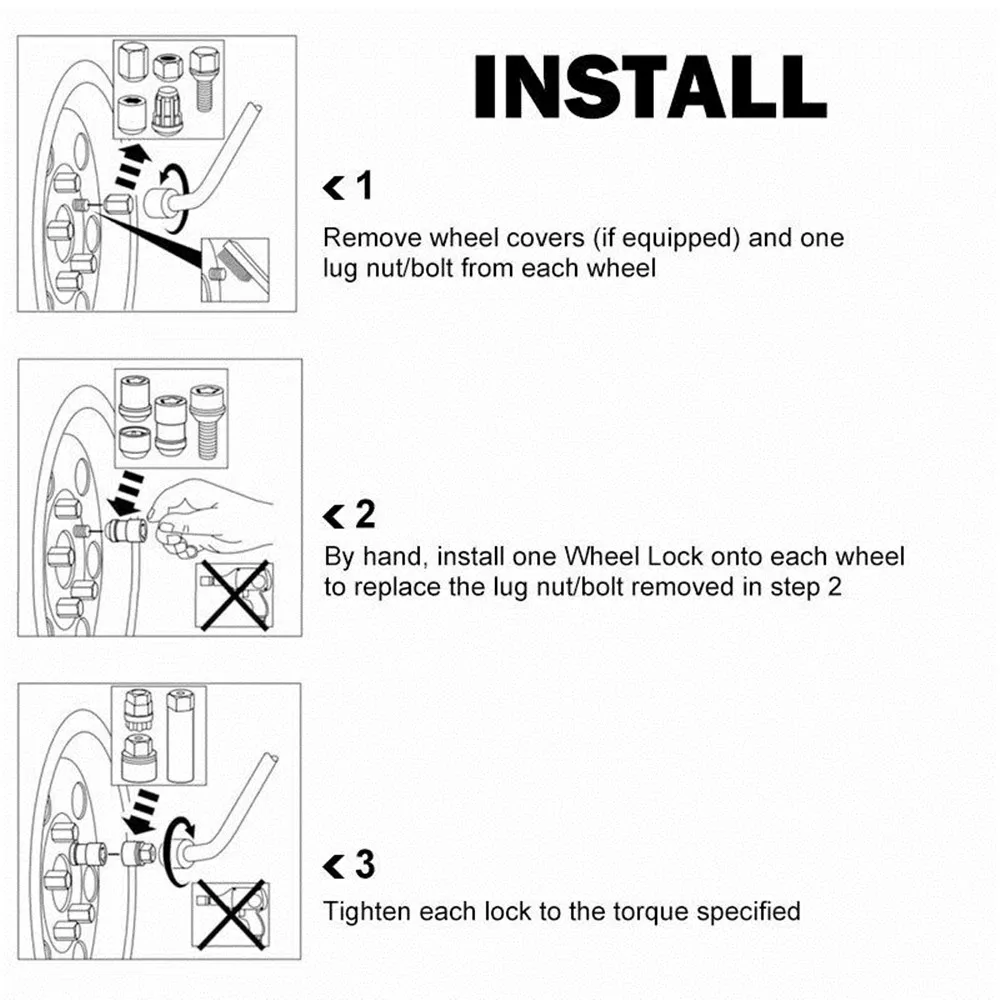 INSTALL

< 1

Remove wheel covers (if equipped) and one lug nut/bolt from each wheel

< 2

By hand, install one Wheel Lock onto each wheel to replace the lug nut/bolt removed in step 2

< 3

Tighten each lock to the torque specified