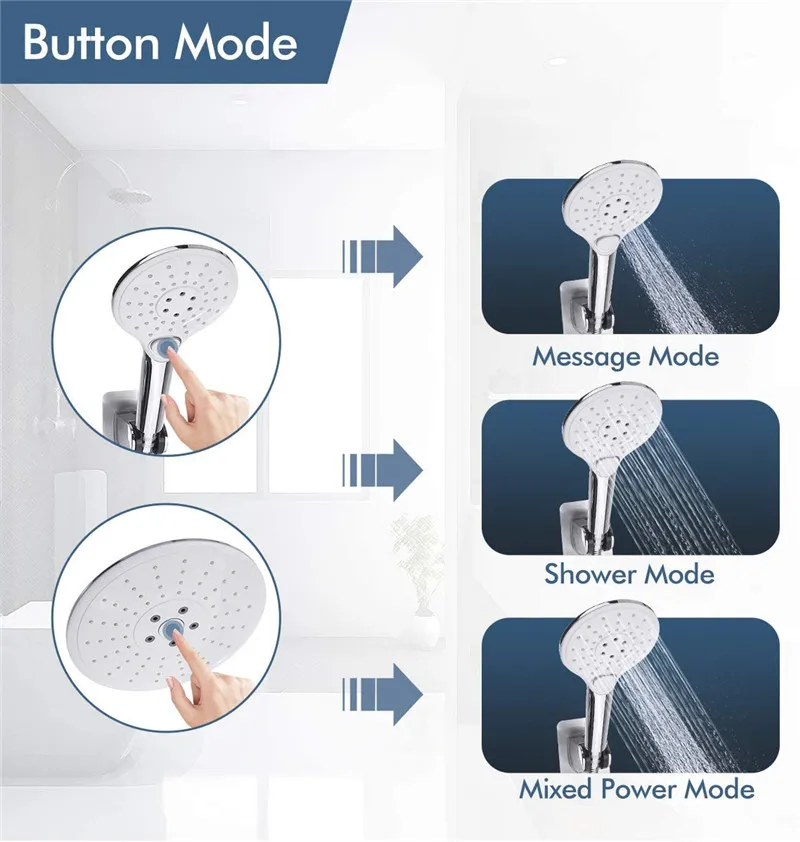 Button Mode

Message Mode

Shower Mode

Mixed Power Mode