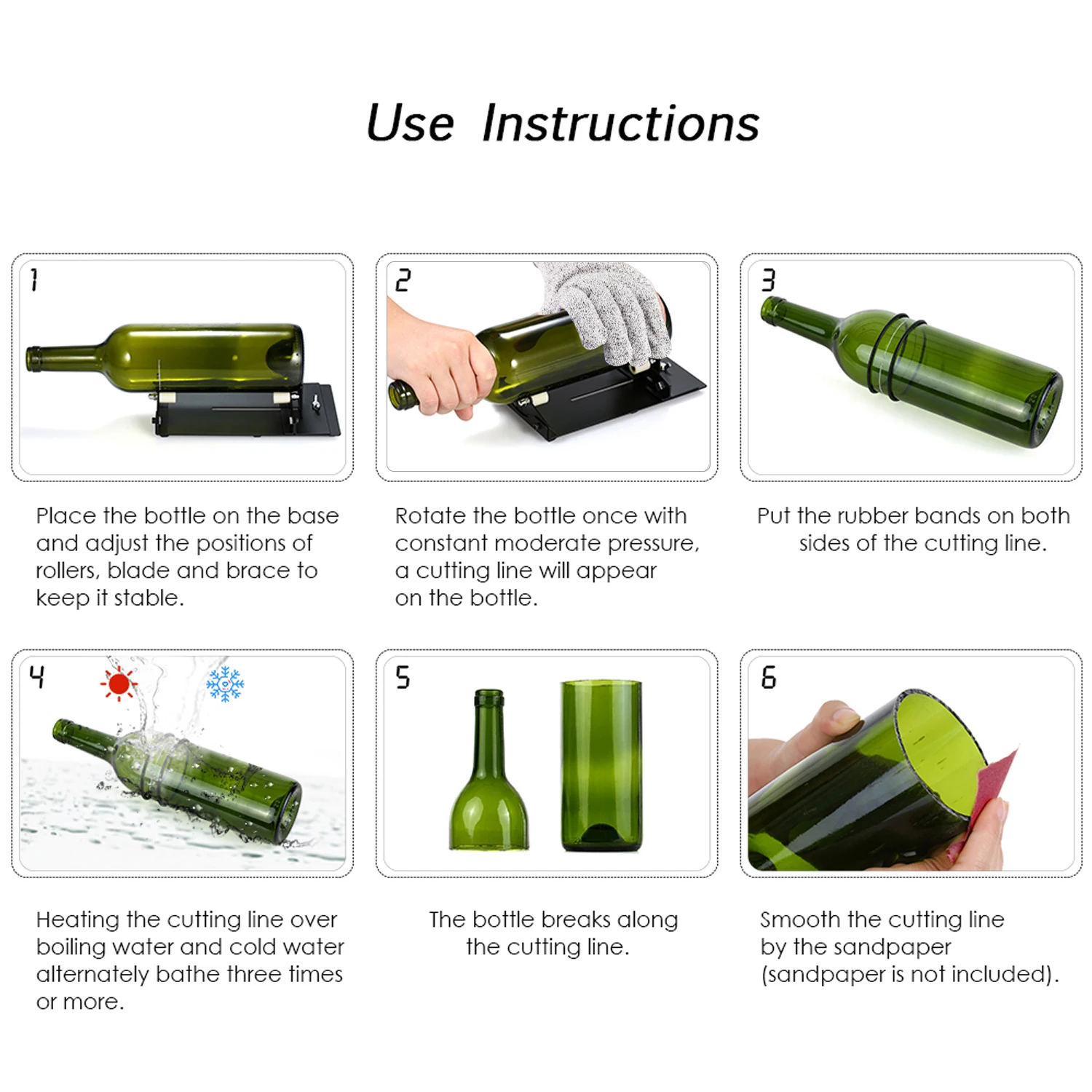 Use Instructions

1

Place the bottle on the base and adjust the positions of rollers, blade and brace to keep it stable.

2

Rotate the bottle once with constant moderate pressure, a cutting line will appear on the bottle.

3

Put the rubber bands on both sides of the cutting line.

4

Heating the cutting line over boiling water and cold water alternately bathe three times or more.

5

The bottle breaks along the cutting line.

6

Smooth the cutting line by the sandpaper (sandpaper is not included).