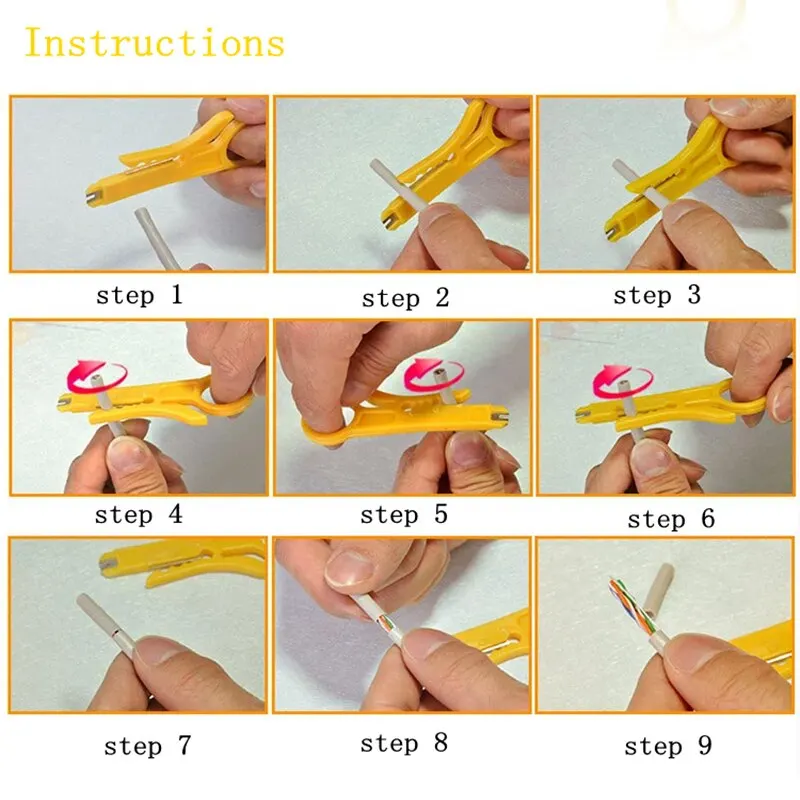 Instructions

step 1

step 2

step 3

step 4

step 5

step 6

step 7

step 8

step 9