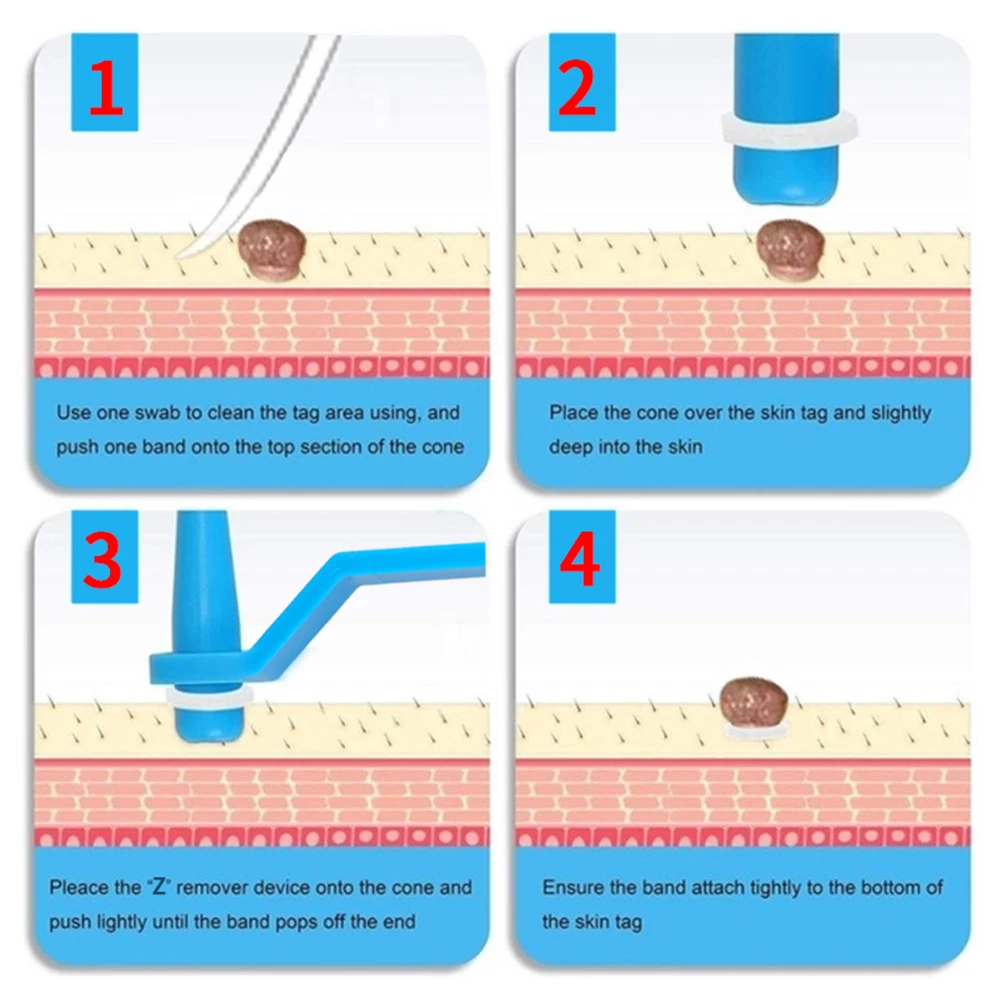 1

Use one swab to clean the tag area using, and push one band onto the top section of the cone

2

Place the cone over the skin tag and slightly deep into the skin

3

Pleace the "Z" remover device onto the cone and push lightly until the band pops off the end

4

Ensure the band attach tightly to the bottom of the skin tag