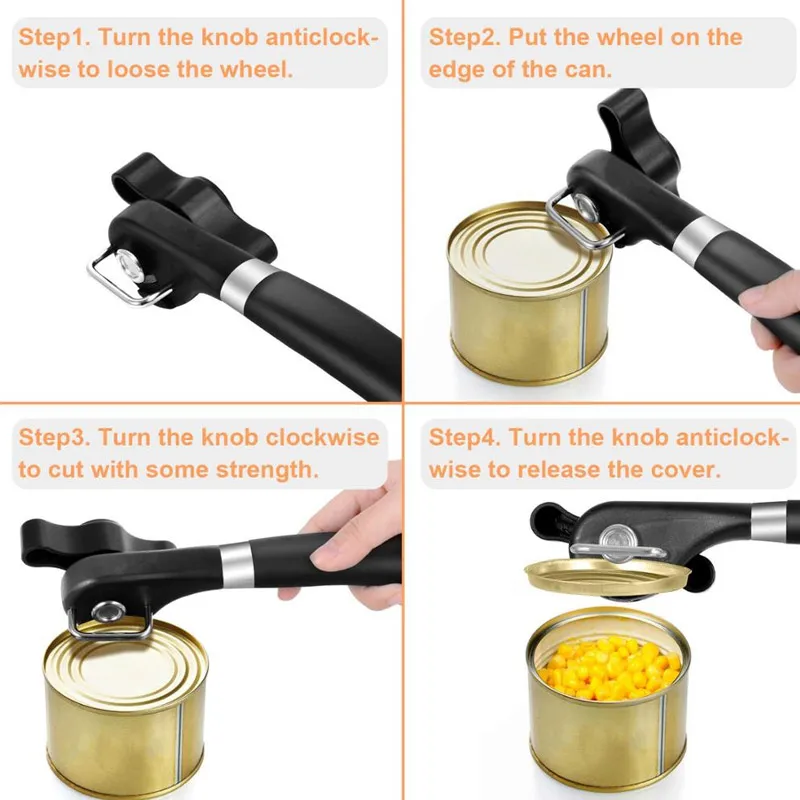 Step1. Turn the knob anticlockwise to loose the wheel.

Step2. Put the wheel on the edge of the can.

Step3. Turn the knob clockwise to cut with some strength.

Step4. Turn the knob anticlockwise to release the cover.