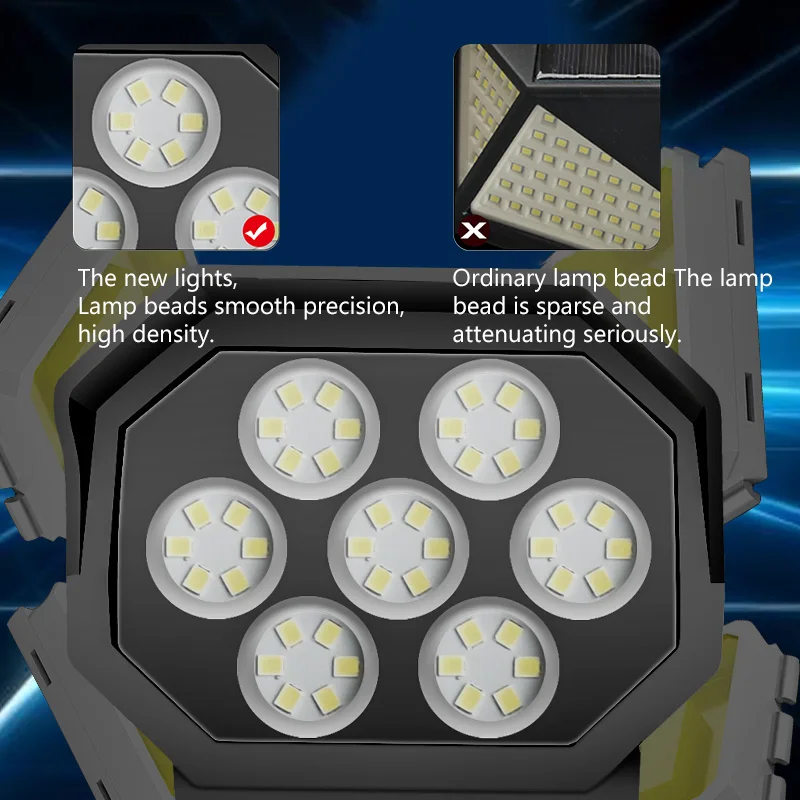 The new lights,
Lamp beads smooth precision,
high density.

Ordinary lamp bead The lamp bead is sparse and attenuating seriously.