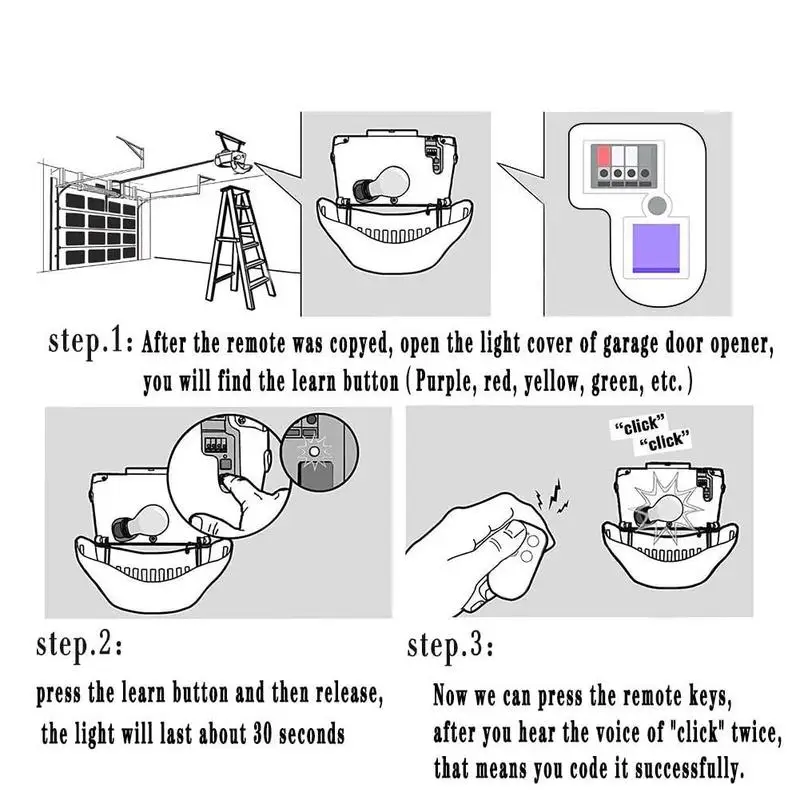 step.1: After the remote was copyed, open the light cover of garage door opener, you will find the learn button (Purple, red, yellow, green, etc.)

"click"
"click"

step.2:

press the learn button and then release, the light will last about 30 seconds

step.3:

Now we can press the remote keys, after you hear the voice of "click" twice, that means you code it successfully.