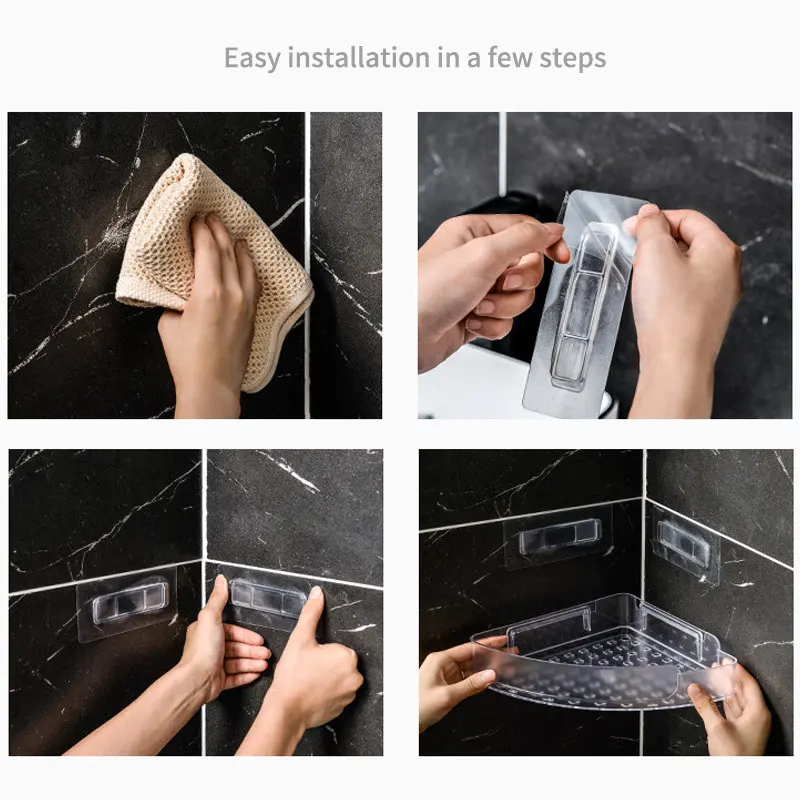 Easy installation in a few steps