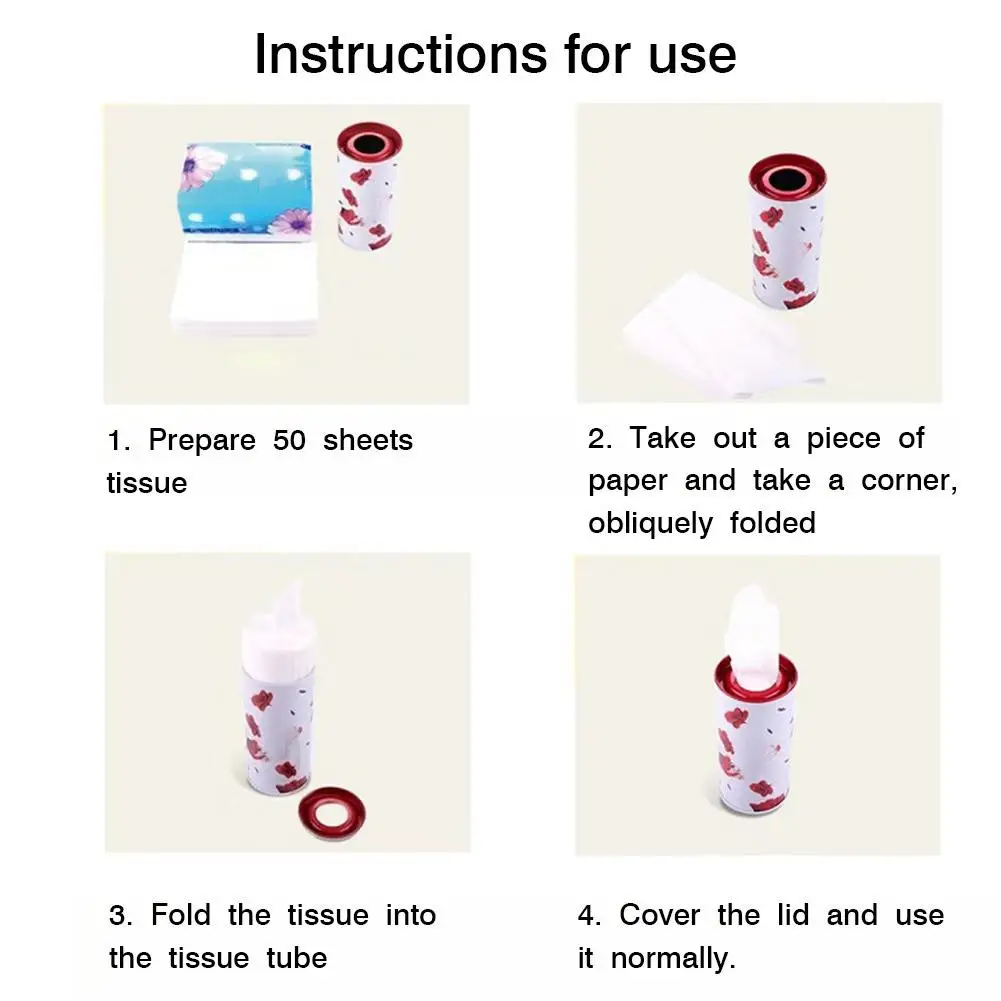 Instructions for use

1. Prepare 50 sheets tissue

2. Take out a piece of paper and take a corner, obliquely folded

3. Fold the tissue into the tissue tube

4. Cover the lid and use it normally.