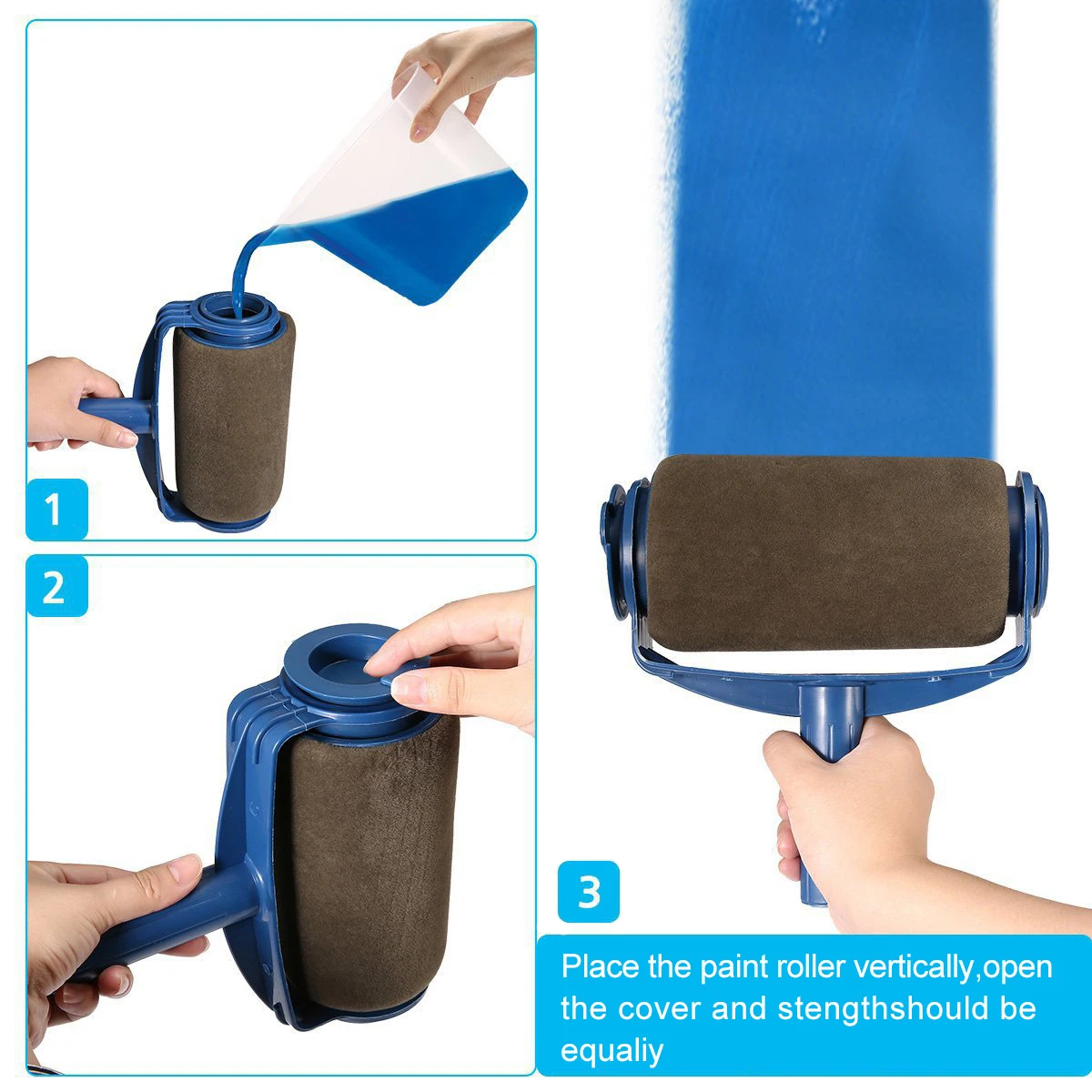 1

2

3

Place the paint roller vertically,open the cover and stengthshould be equaliy