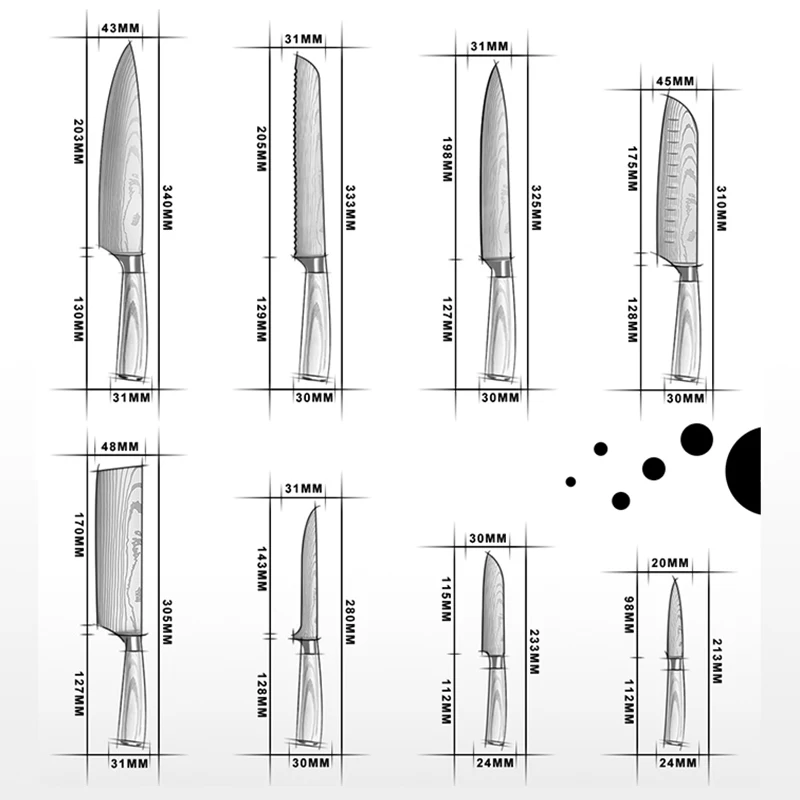 43MM
203MM
340MM
130MM
31MM

31MM
205MM
333MM
129MM
30MM

31MM
198MM
325MM
127MM
30MM

45MM
175MM
310MM
128MM
30MM

48MM
170MM
305MM
127MM
31MM

31MM
143MM
280MM
128MM
30MM

30MM
115MM
233MM
112MM
24MM

20MM
98MM
213MM
112MM
24MM