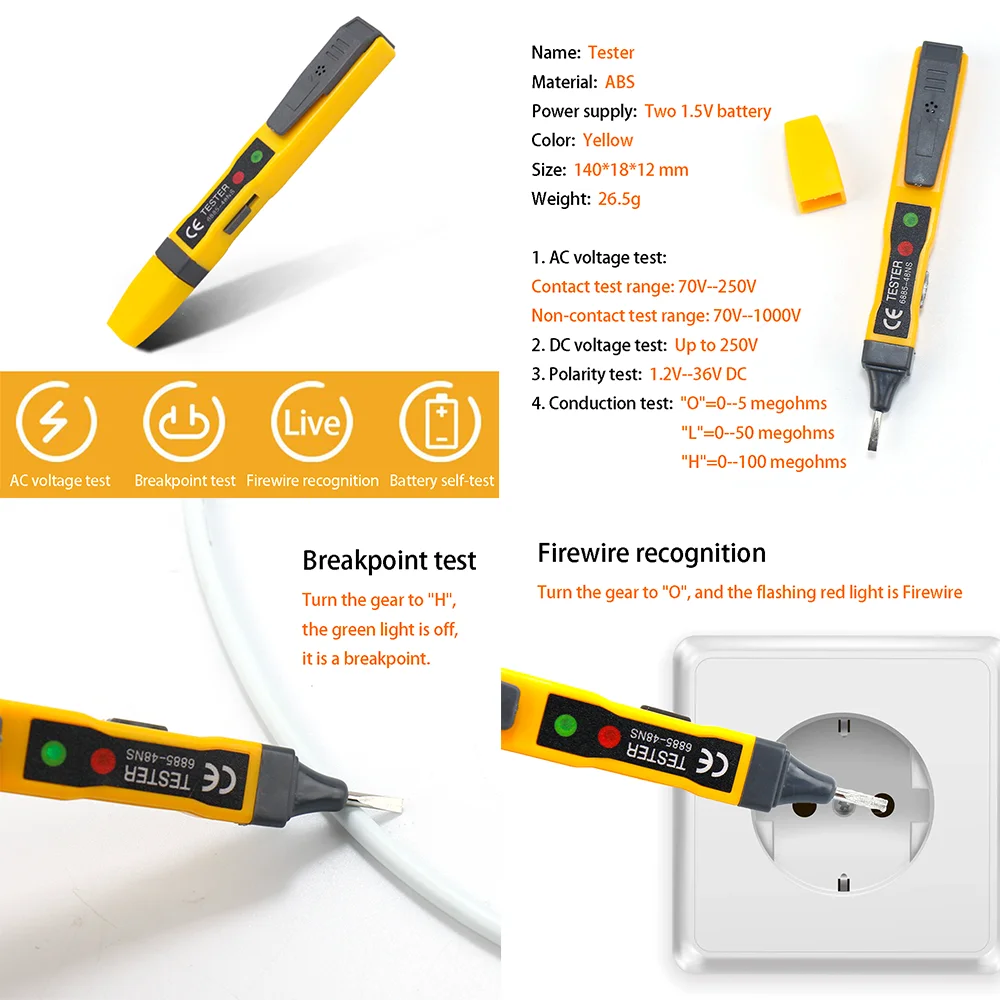 CE TESTER 6885-48NS

Name: Tester
Material: ABS
Power supply: Two 1.5V battery
Color: Yellow
Size: 140*18*12 mm
Weight: 26.5g

1. AC voltage test:
Contact test range: 70V--250V
Non-contact test range: 70V--1000V
2. DC voltage test: Up to 250V
3. Polarity test: 1.2V--36V DC
4. Conduction test: "O"=0--5 megohms
"L"=0--50 megohms
"H"=0--100 megohms

CE TESTER 6885-48NS

Live

AC voltage test Breakpoint test Firewire recognition Battery self-test

Breakpoint test
Turn the gear to "H", the green light is off, it is a breakpoint.

CE TESTER 6885-48NS

Firewire recognition
Turn the gear to "O", and the flashing red light is Firewire

CE TESTER 6885-48NS