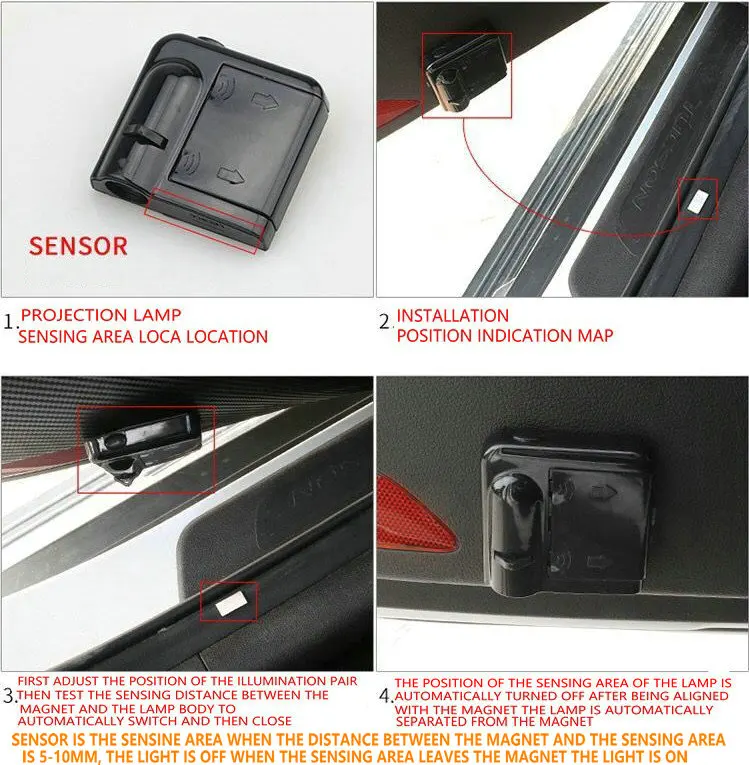 SENSOR

1. PROJECTION LAMP
SENSING AREA LOCA LOCATION

2. INSTALLATION
POSITION INDICATION MAP

3. FIRST ADJUST THE POSITION OF THE ILLUMINATION PAIR THEN TEST THE SENSING DISTANCE BETWEEN THE MAGNET AND THE LAMP BODY TO AUTOMATICALLY SWITCH AND THEN CLOSE

4. THE POSITION OF THE SENSING AREA OF THE LAMP IS AUTOMATICALLY TURNED OFF AFTER BEING ALIGNED WITH THE MAGNET THE LAMP IS AUTOMATICALLY SEPARATED FROM THE MAGNET

SENSOR IS THE SENSINE AREA WHEN THE DISTANCE BETWEEN THE MAGNET AND THE SENSING AREA IS 5-10MM, THE LIGHT IS OFF WHEN THE SENSING AREA LEAVES THE MAGNET THE LIGHT IS ON