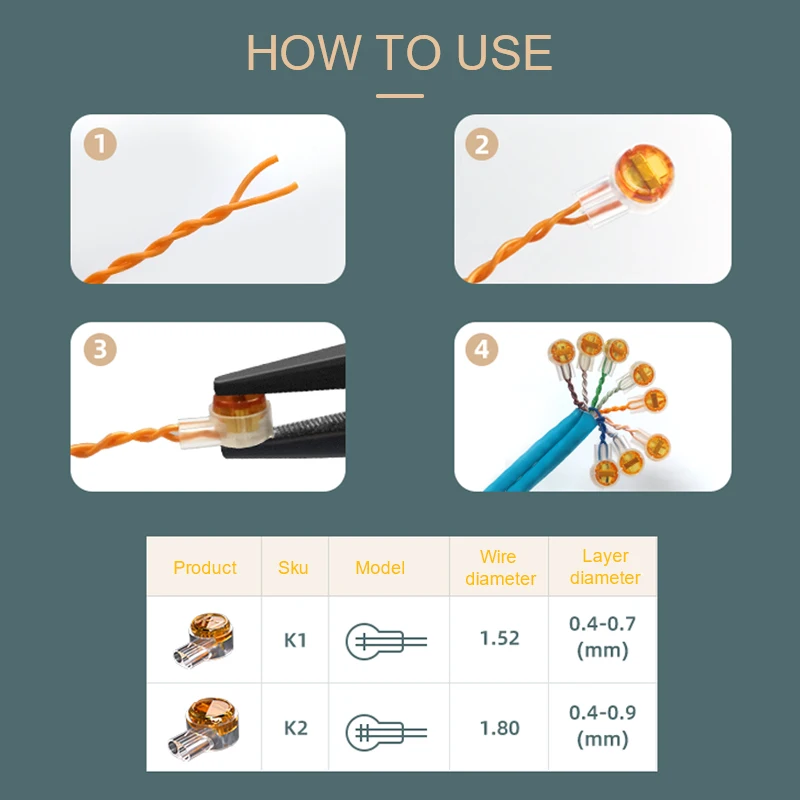 HOW TO USE

1

2

3

4

| Product | Sku | Model | Wire diameter | Layer diameter |
|---|---|---|---|---|
| | K1 | | 1.52 | 0.4-0.7 (mm) |
| | K2 | | 1.80 | 0.4-0.9 (mm) |