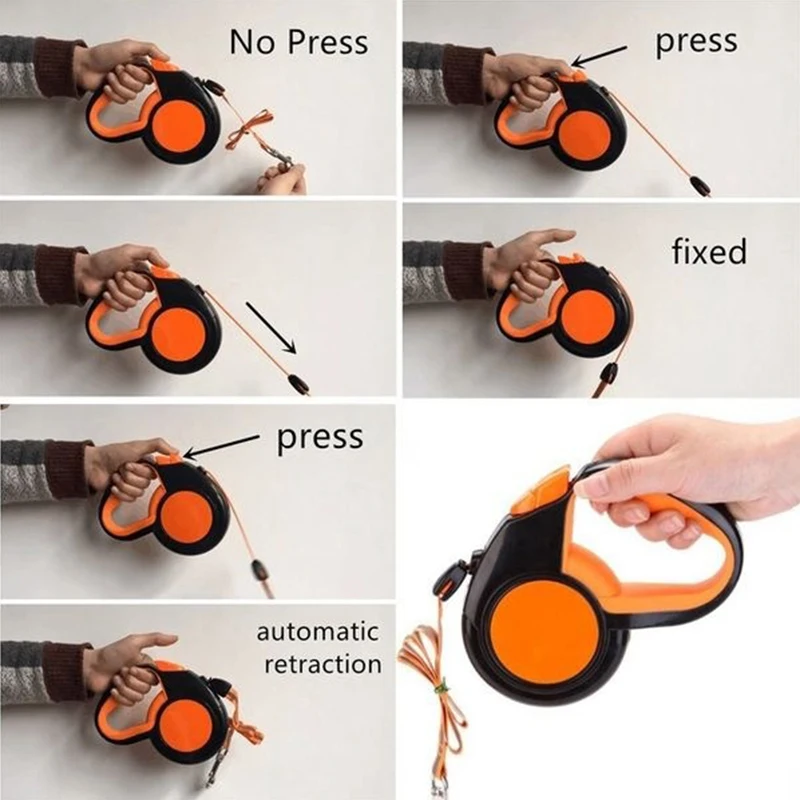 No Press

press

fixed

press

automatic retraction