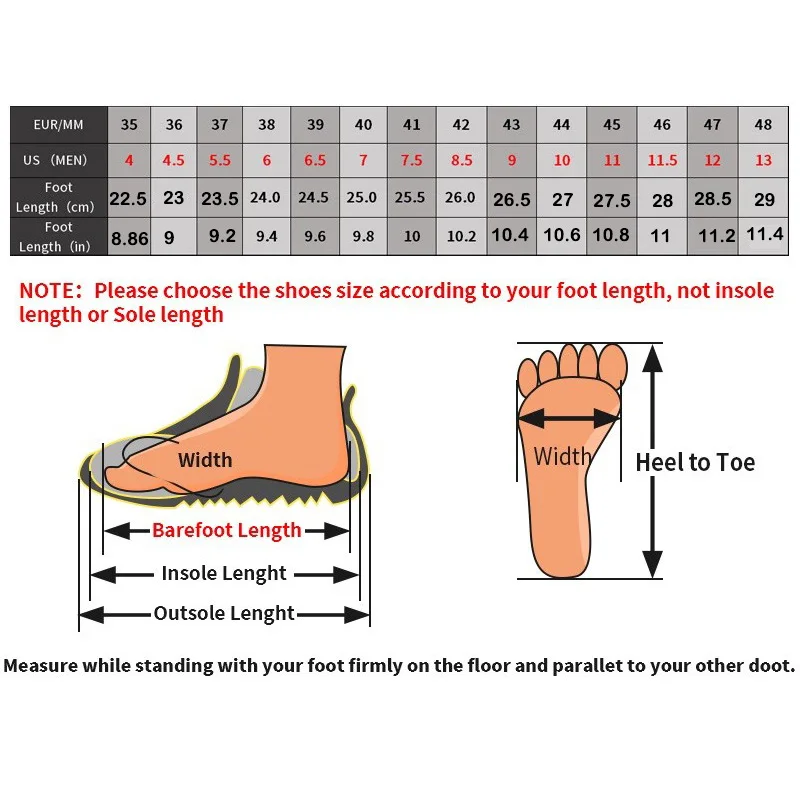 | EUR/MM | 35 | 36 | 37 | 38 | 39 | 40 | 41 | 42 | 43 | 44 | 45 | 46 | 47 | 48 |
|---|---|---|---|---|---|---|---|---|---|---|---|---|---|---|
| US (MEN) | 4 | 4.5 | 5.5 | 6 | 6.5 | 7 | 7.5 | 8.5 | 9 | 10 | 11 | 11.5 | 12 | 13 |
| Foot Length (cm) | 22.5 | 23 | 23.5 | 24.0 | 24.5 | 25.0 | 25.5 | 26.0 | 26.5 | 27 | 27.5 | 28 | 28.5 | 29 |
| Foot Length (in) | 8.86 | 9 | 9.2 | 9.4 | 9.6 | 9.8 | 10 | 10.2 | 10.4 | 10.6 | 10.8 | 11 | 11.2 | 11.4 |

NOTE: Please choose the shoes size according to your foot length, not insole length or Sole length

Width

Barefoot Length

Insole Lenght

Outsole Lenght

Width

Heel to Toe

Measure while standing with your foot firmly on the floor and parallet to your other doot.