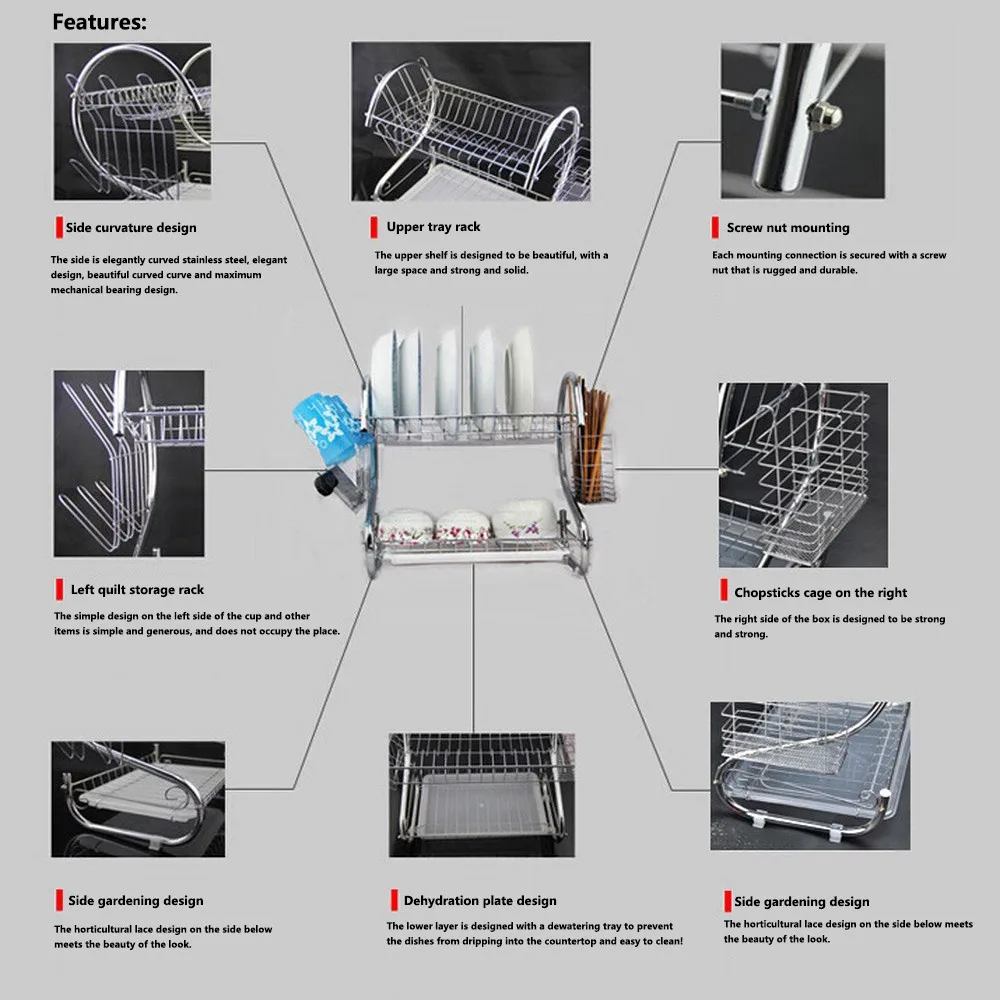 Features:

Side curvature design

The side is elegantly curved stainless steel, elegant design, beautiful curved curve and maximum mechanical bearing design.

Upper tray rack

The upper shelf is designed to be beautiful, with a large space and strong and solid.

Screw nut mounting

Each mounting connection is secured with a screw nut that is rugged and durable.

Left quilt storage rack

The simple design on the left side of the cup and other items is simple and generous, and does not occupy the place.

Chopsticks cage on the right

The right side of the box is designed to be strong and strong.

Side gardening design

The horticultural lace design on the side below meets the beauty of the look.

Dehydration plate design

The lower layer is designed with a dewatering tray to prevent the dishes from dripping into the countertop and easy to clean!

Side gardening design

The horticultural lace design on the side below meets the beauty of the look.