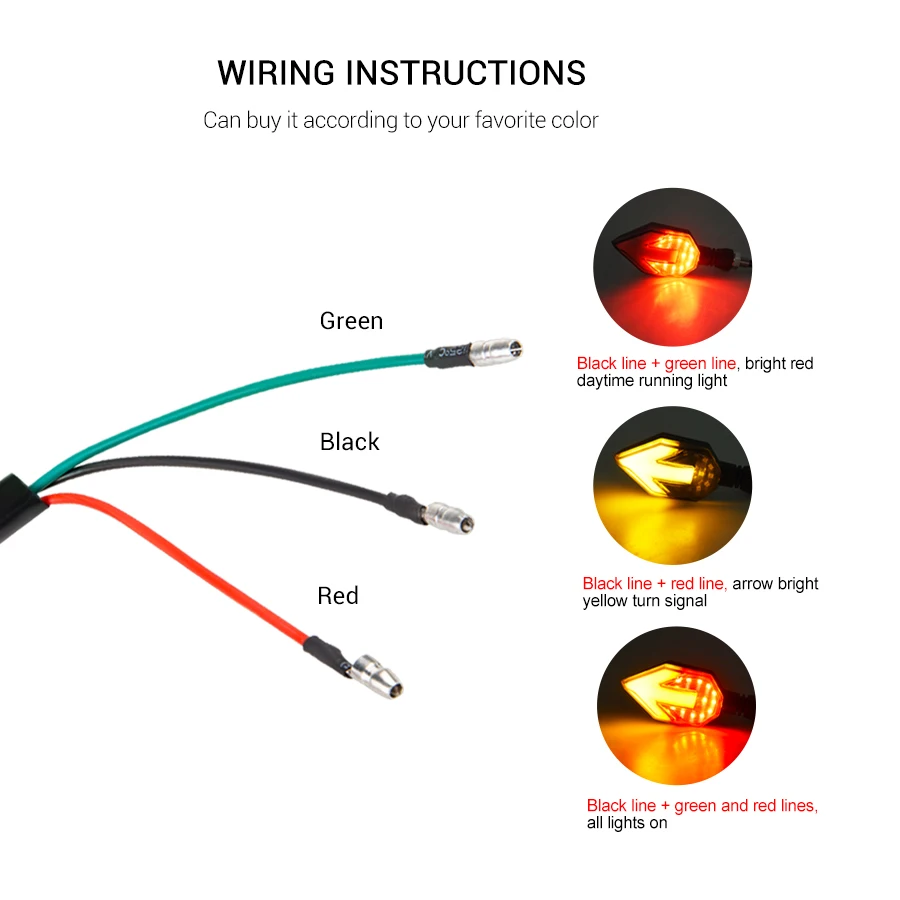 WIRING INSTRUCTIONS

Can buy it according to your favorite color

Green

Black

Red

Black line + green line, bright red daytime running light

Black line + red line, arrow bright yellow turn signal

Black line + green and red lines, all lights on