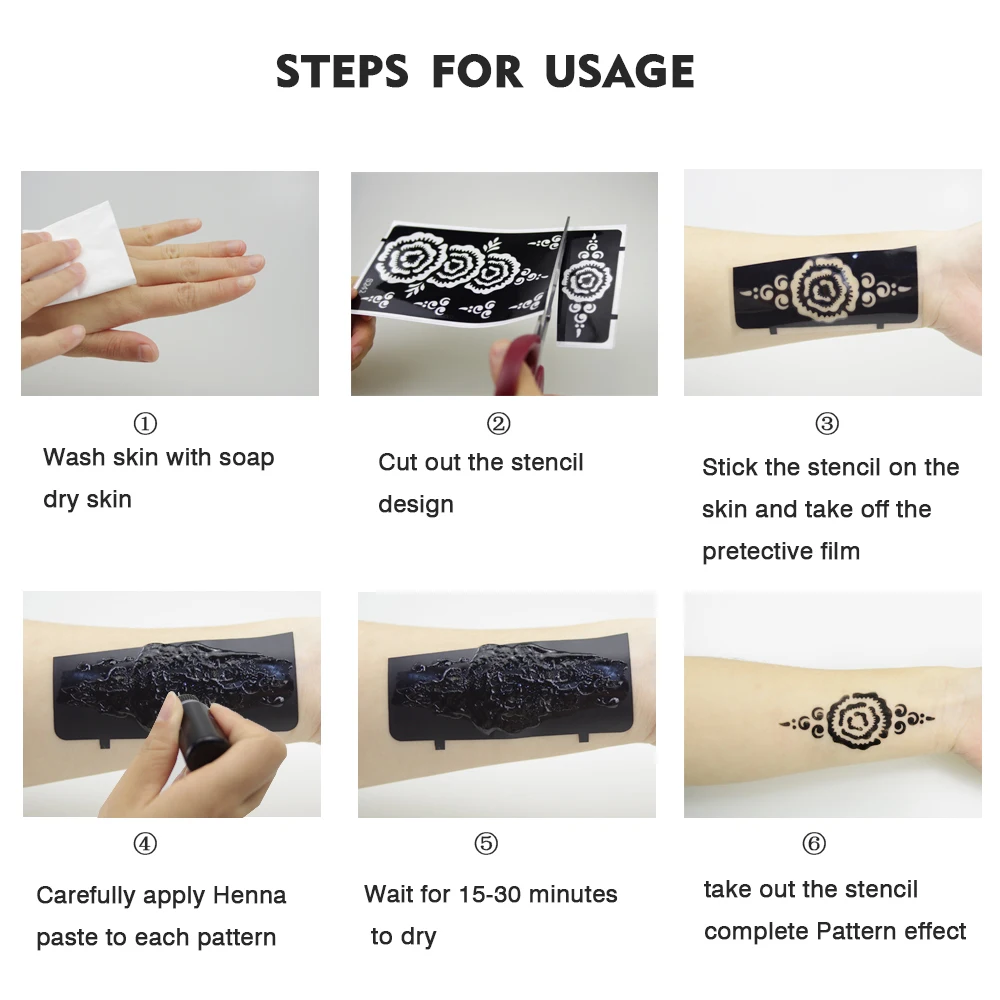 STEPS FOR USAGE

①
Wash skin with soap
dry skin

②
Cut out the stencil
design

③
Stick the stencil on the
skin and take off the
pretective film

④
Carefully apply Henna
paste to each pattern

⑤
Wait for 15-30 minutes
to dry

⑥
take out the stencil
complete Pattern effect