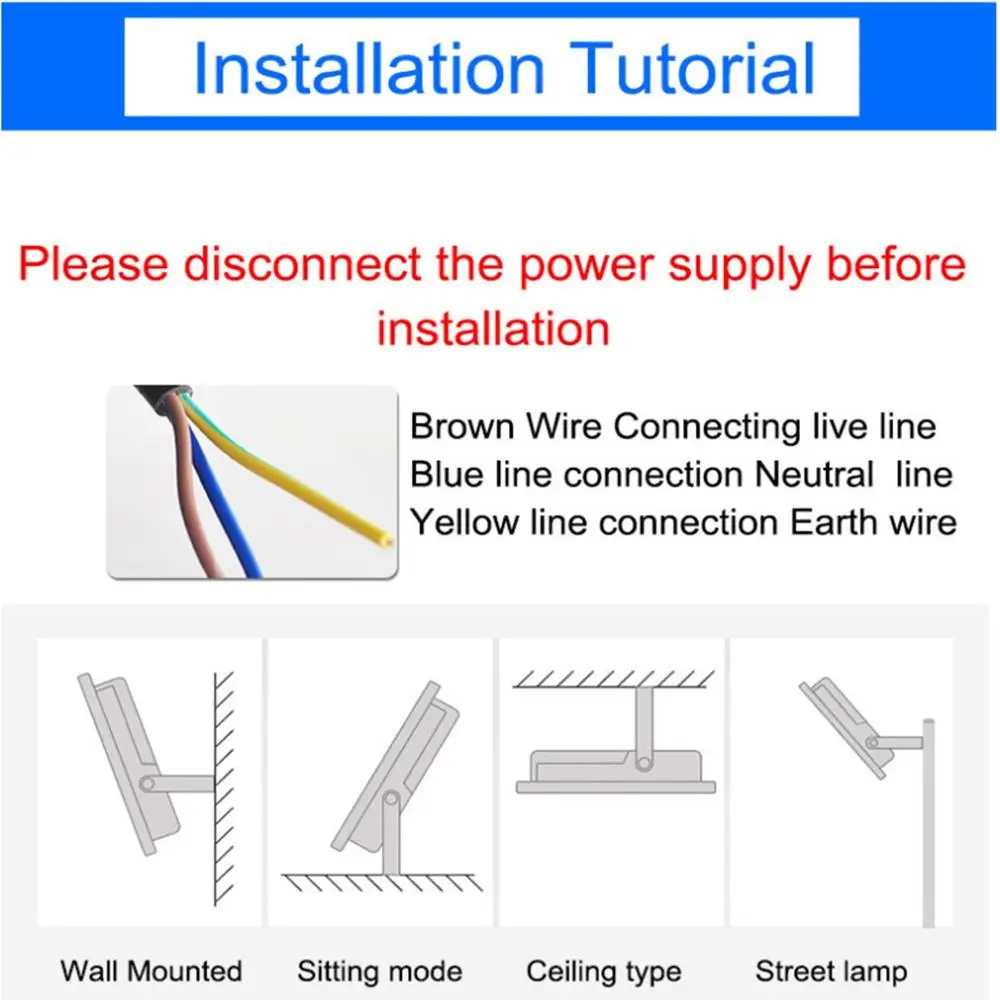 Installation Tutorial

Please disconnect the power supply before installation

Brown Wire Connecting live line
Blue line connection Neutral line
Yellow line connection Earth wire

Wall Mounted

Sitting mode

Ceiling type

Street lamp