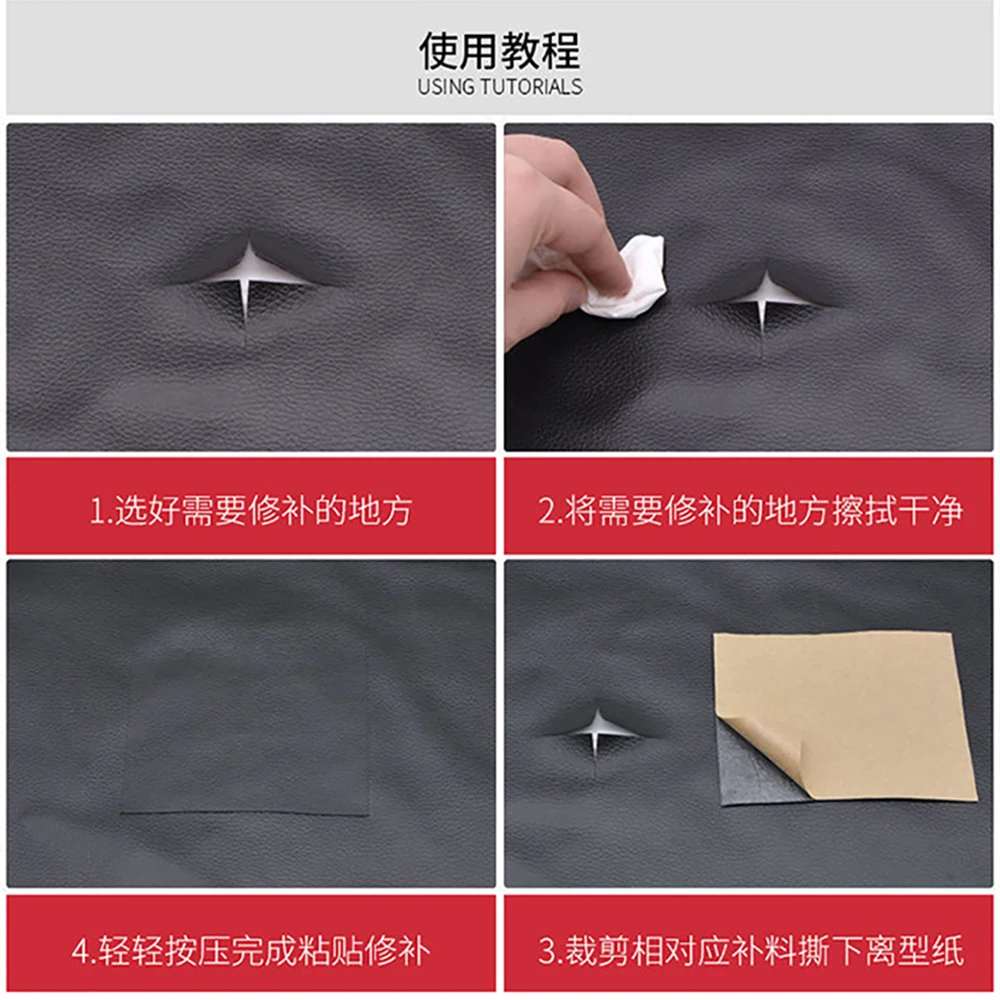 使用教程
USING TUTORIALS

1.选好需要修补的地方

2.将需要修补的地方擦拭干净

4.轻轻按压完成粘贴修补

3.裁剪相对应补料撕下离型纸