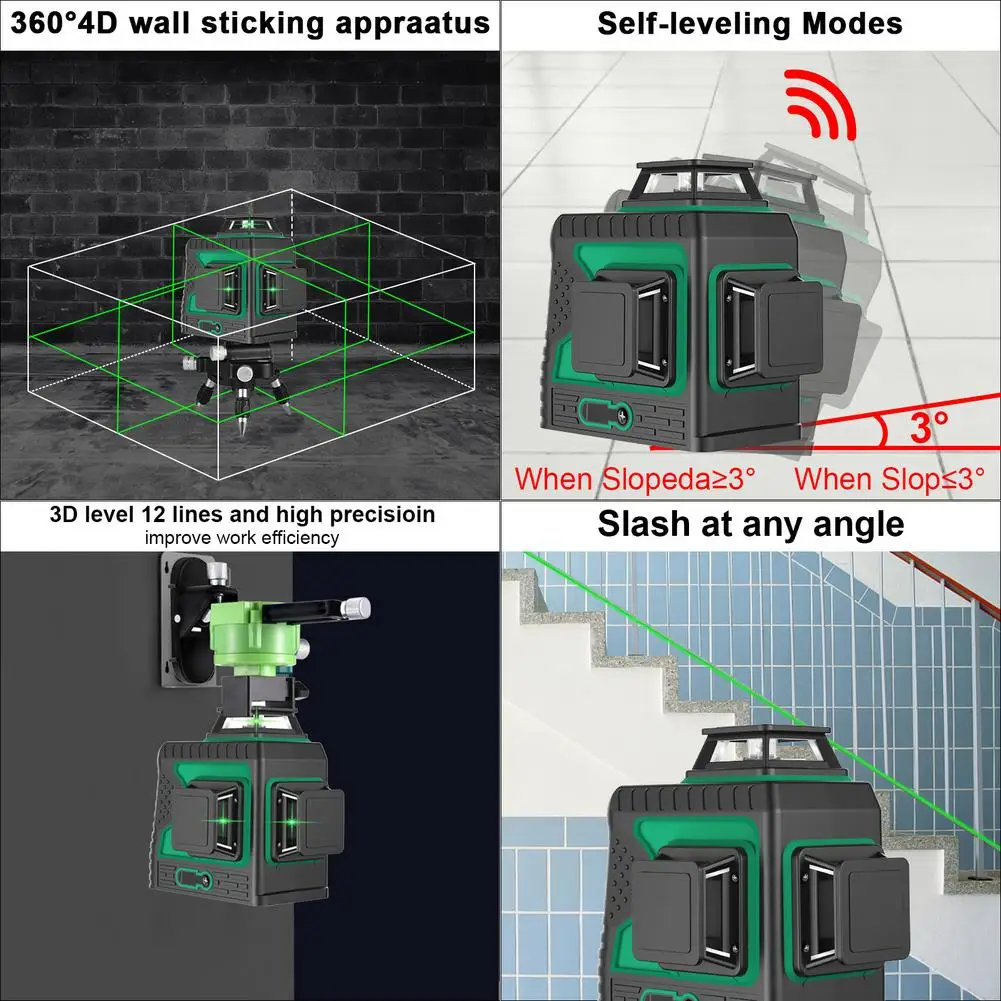 360°4D wall sticking appraatus

Self-leveling Modes

3°

When Slopeda≥3°

When Slop≤3°

3D level 12 lines and high precisioin
improve work efficiency

Slash at any angle