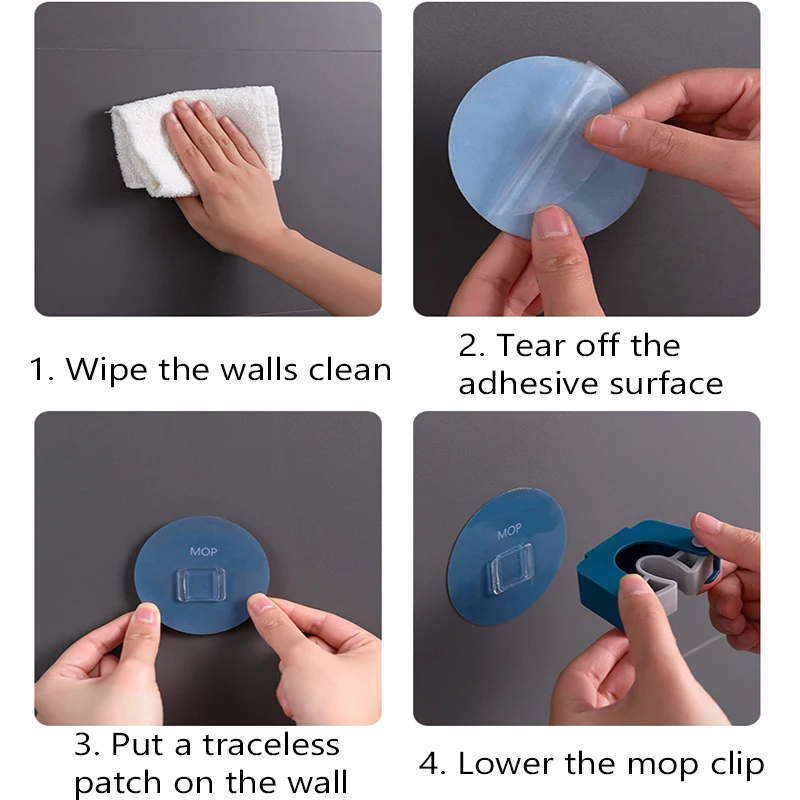 1. Wipe the walls clean

2. Tear off the adhesive surface

MOP

3. Put a traceless patch on the wall

MOP

4. Lower the mop clip