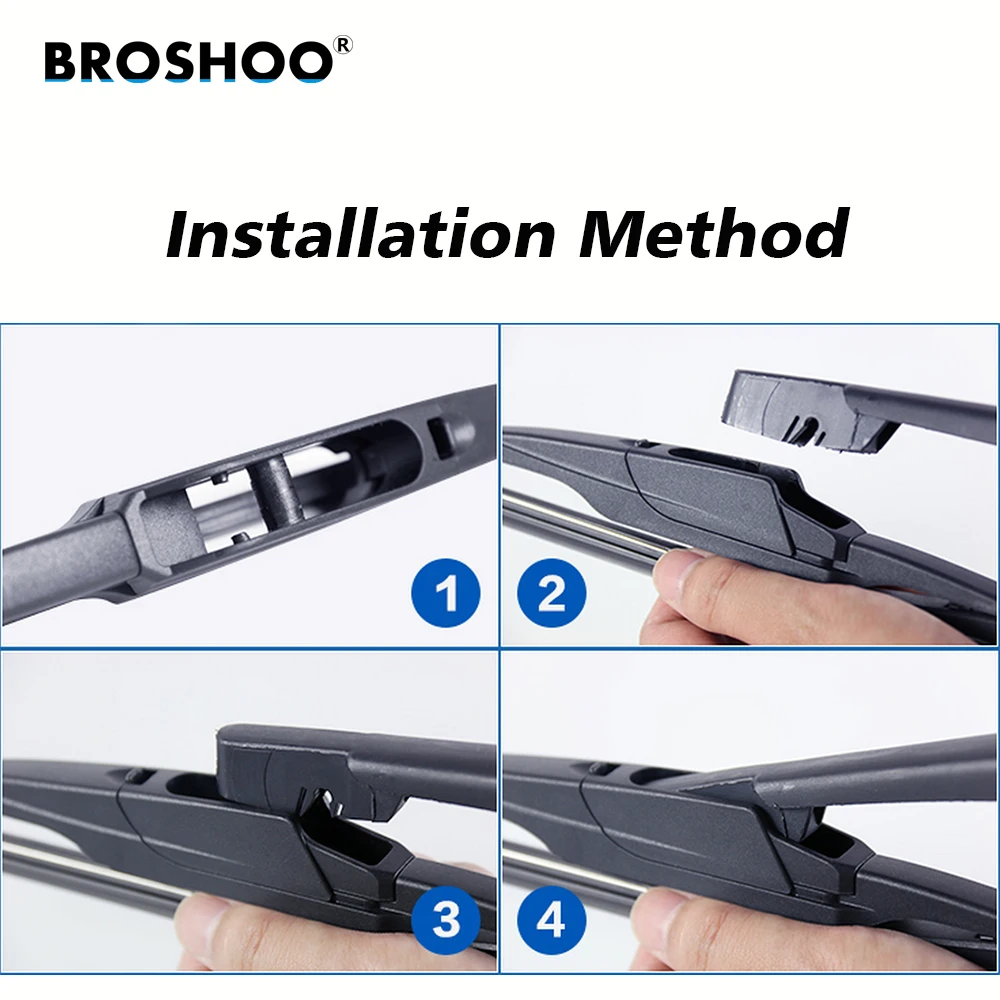 BROSHOO®

Installation Method

1

2

3

4