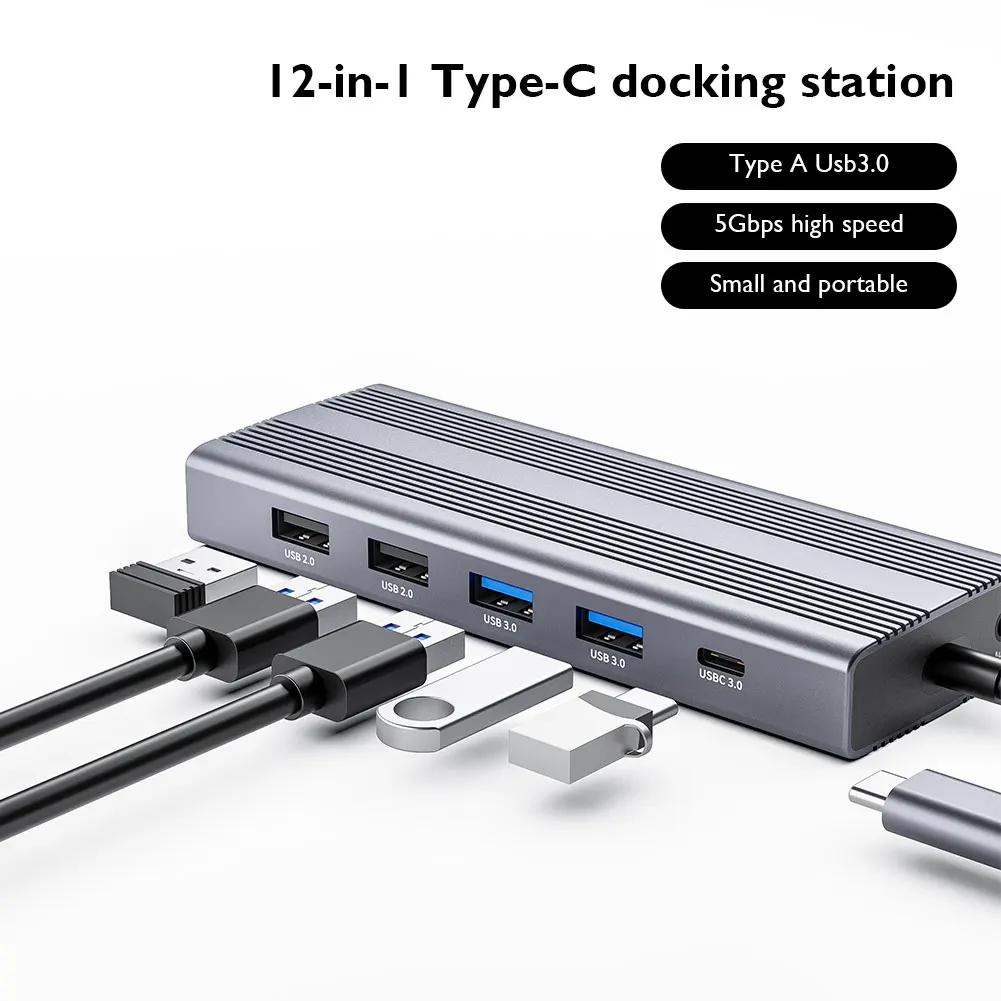 12-in-1 Type-C docking station

Type A Usb3.0

5Gbps high speed

Small and portable

USB 2.0

USB 2.0

USB 3.0

USB 3.0

USBC 3.0