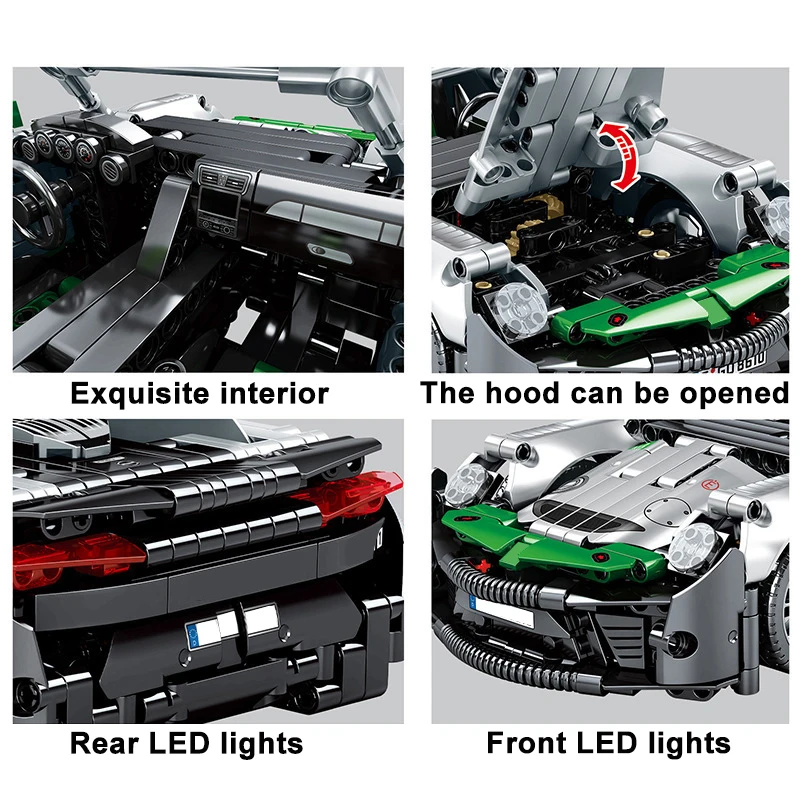 Exquisite interior

The hood can be opened

Rear LED lights

Front LED lights