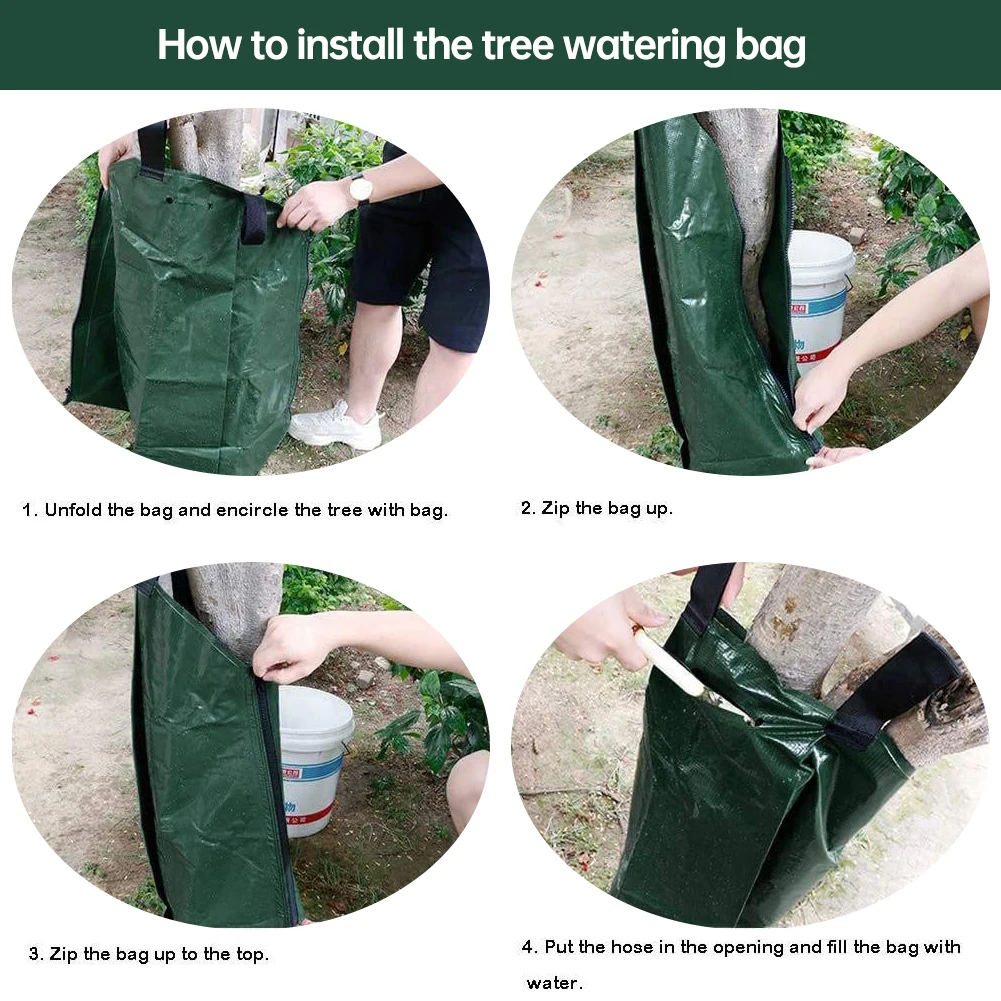 How to install the tree watering bag

1. Unfold the bag and encircle the tree with bag.

2. Zip the bag up.

3. Zip the bag up to the top.

4. Put the hose in the opening and fill the bag with water.