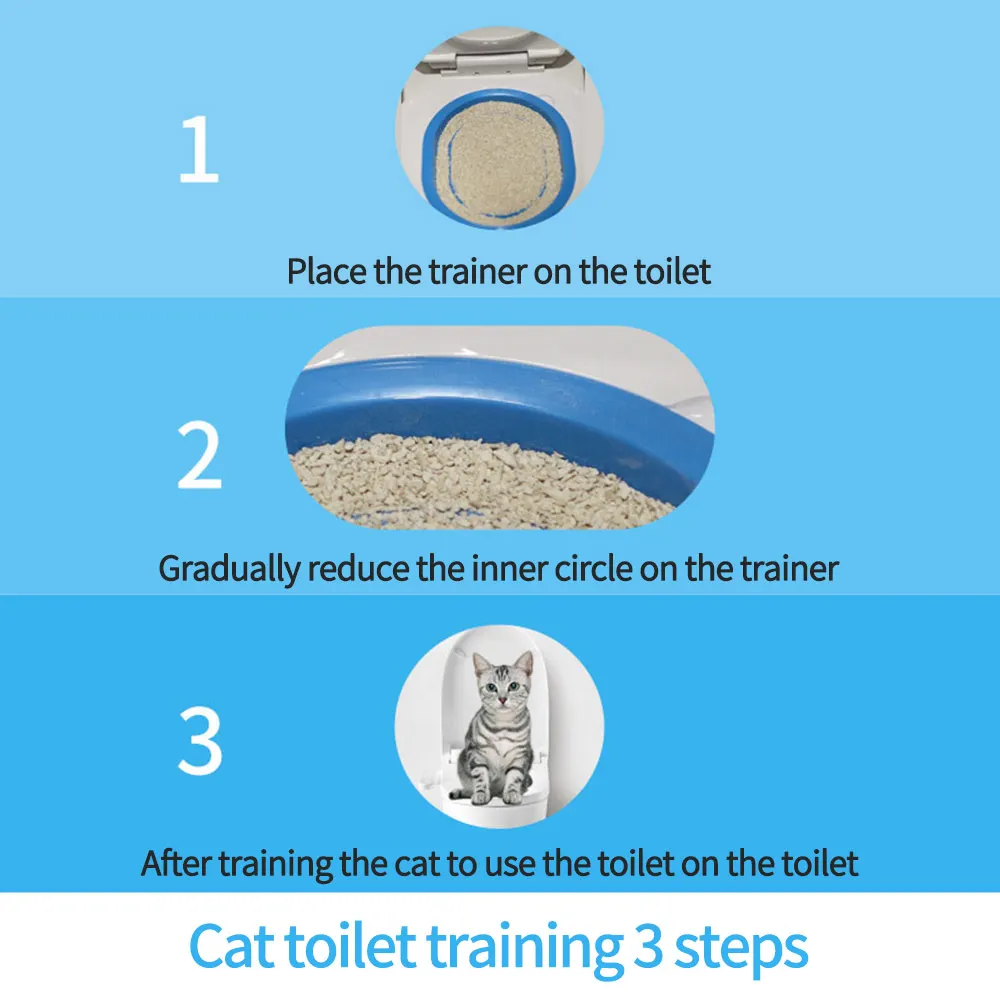 1

Place the trainer on the toilet

2

Gradually reduce the inner circle on the trainer

3

After training the cat to use the toilet on the toilet

Cat toilet training 3 steps