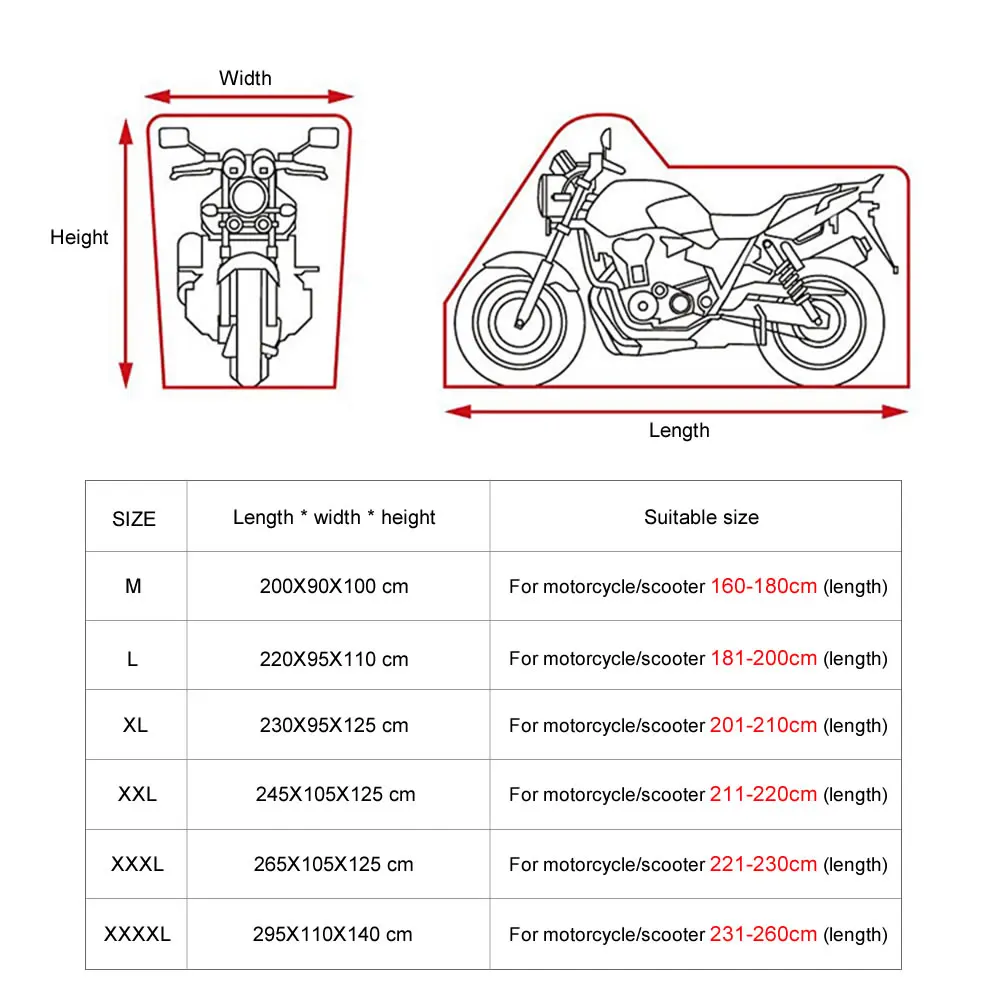 Width

Height

Length

| SIZE | Length * width * height | Suitable size |
|---|---|---|
| M | 200X90X100 cm | For motorcycle/scooter 160-180cm (length) |
| L | 220X95X110 cm | For motorcycle/scooter 181-200cm (length) |
| XL | 230X95X125 cm | For motorcycle/scooter 201-210cm (length) |
| XXL | 245X105X125 cm | For motorcycle/scooter 211-220cm (length) |
| XXXL | 265X105X125 cm | For motorcycle/scooter 221-230cm (length) |
| XXXXL | 295X110X140 cm | For motorcycle/scooter 231-260cm (length) |