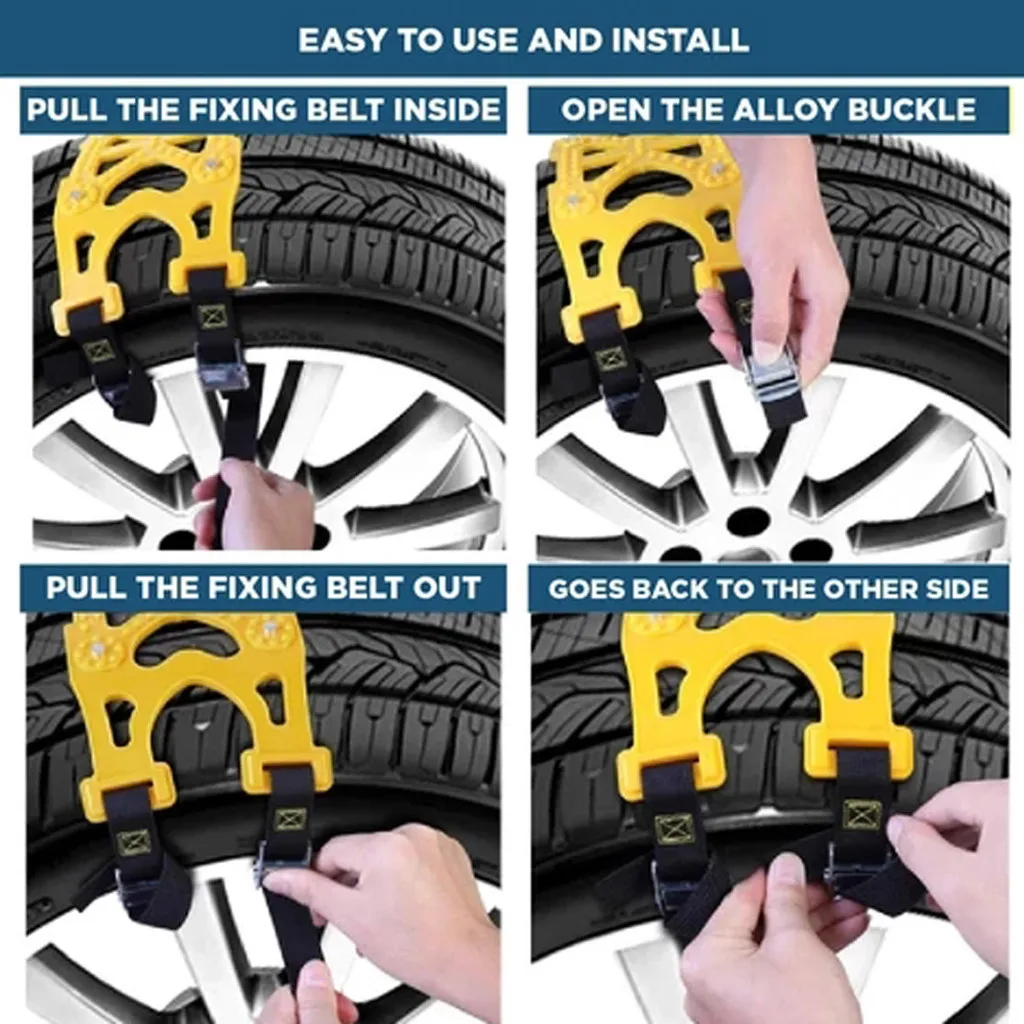 EASY TO USE AND INSTALL

PULL THE FIXING BELT INSIDE

OPEN THE ALLOY BUCKLE

PULL THE FIXING BELT OUT

GOES BACK TO THE OTHER SIDE