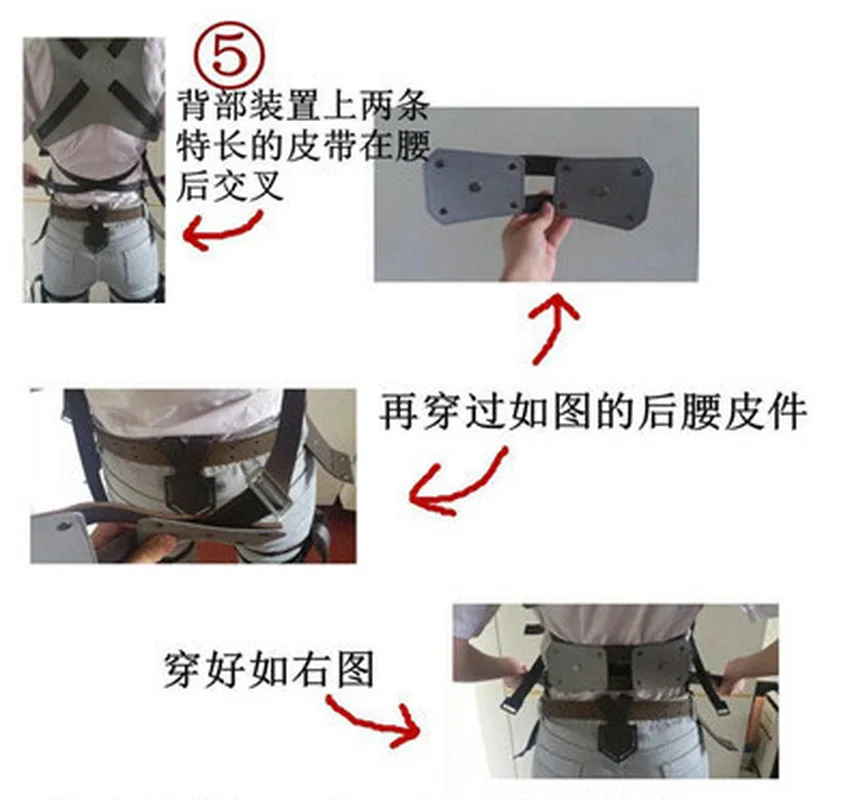 ⑤
背部装置上两条特长的皮带在腰后交叉

再穿过如图的后腰皮件

穿好如右图