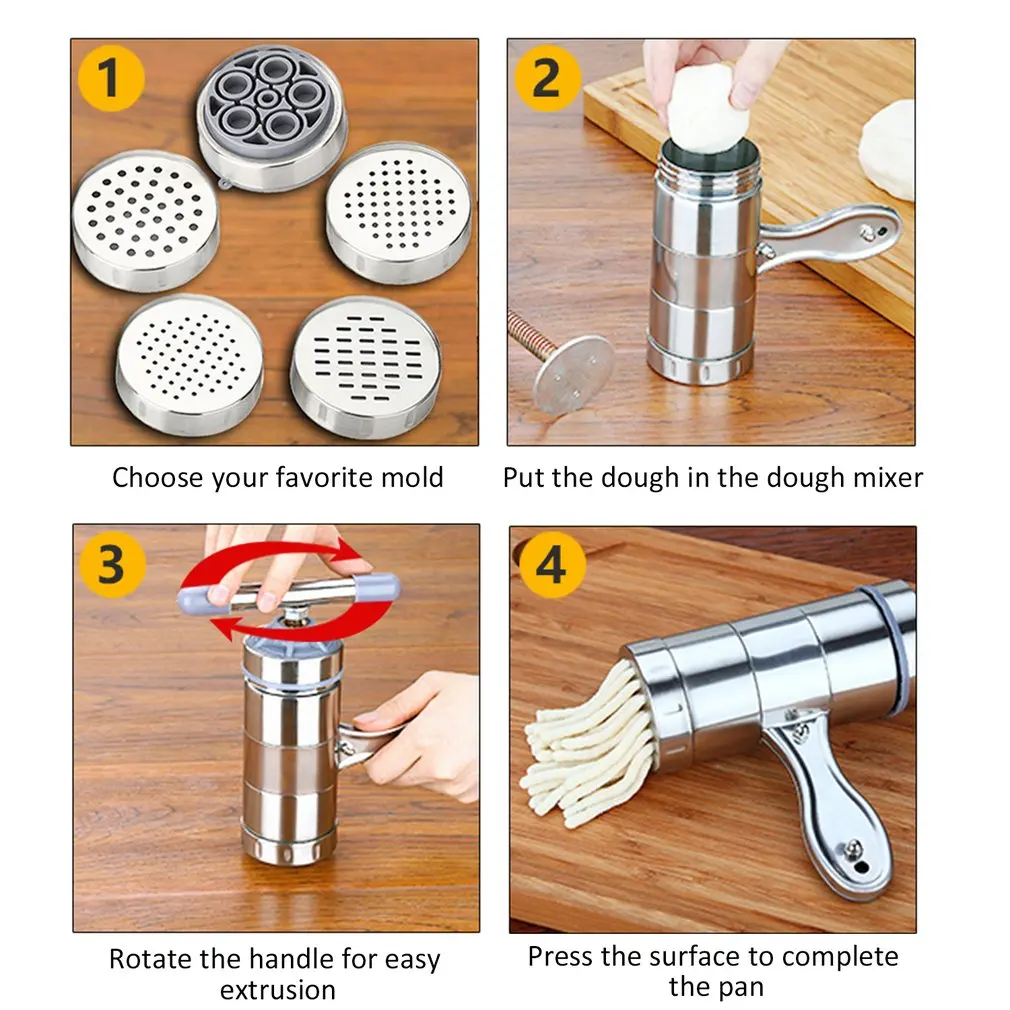 1

Choose your favorite mold

2

Put the dough in the dough mixer

3

Rotate the handle for easy extrusion

4

Press the surface to complete the pan