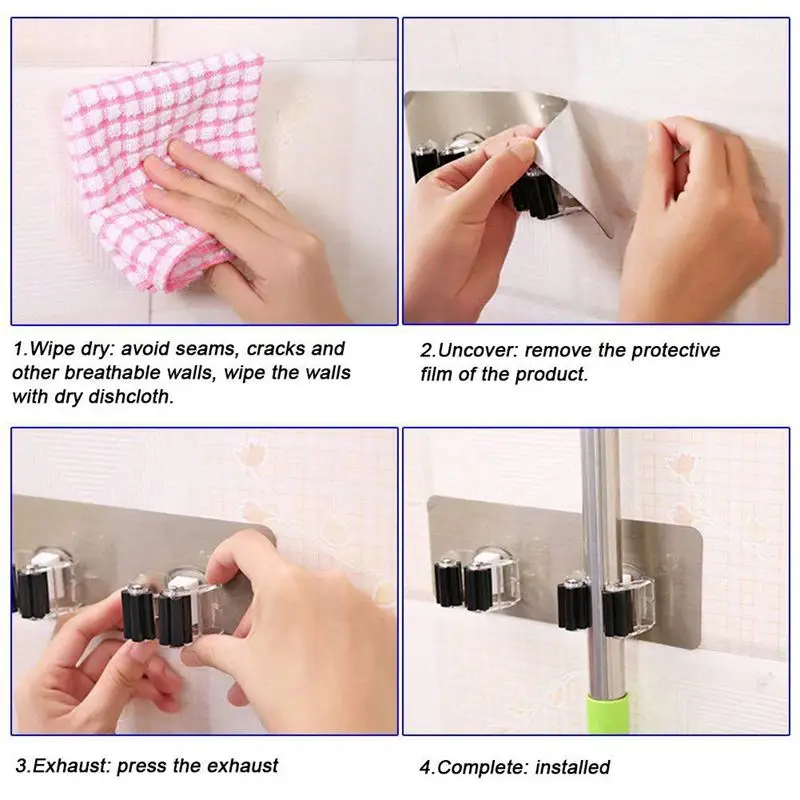 1.Wipe dry: avoid seams, cracks and other breathable walls, wipe the walls with dry dishcloth.

2.Uncover: remove the protective film of the product.

3.Exhaust: press the exhaust

4.Complete: installed