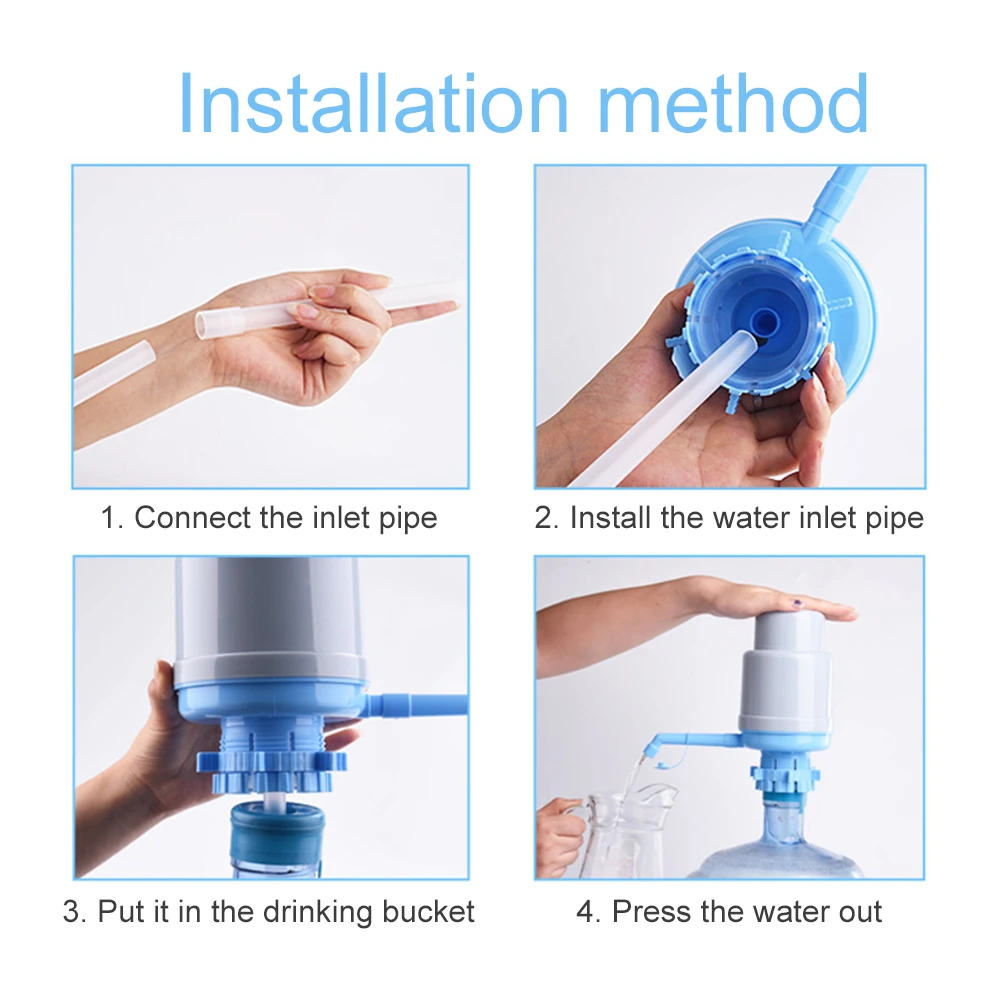 Installation method

1. Connect the inlet pipe

2. Install the water inlet pipe

3. Put it in the drinking bucket

4. Press the water out