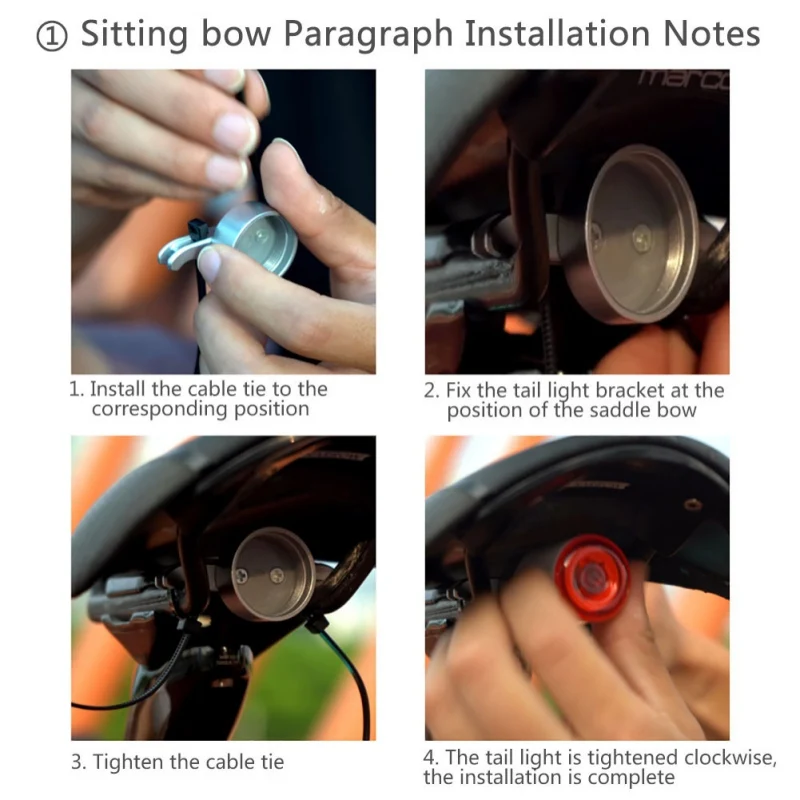 ① Sitting bow Paragraph Installation Notes

marco

1. Install the cable tie to the corresponding position

2. Fix the tail light bracket at the position of the saddle bow

3. Tighten the cable tie

4. The tail light is tightened clockwise, the installation is complete