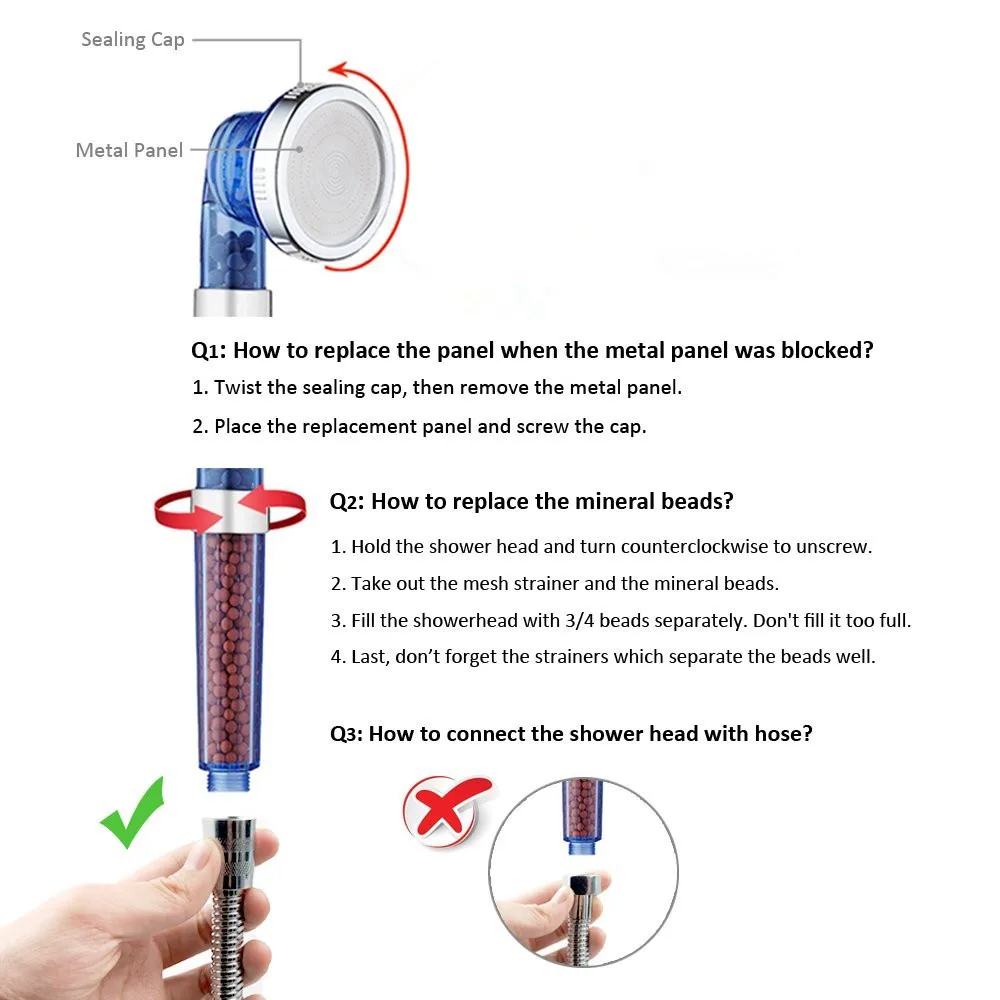 Sealing Cap

Metal Panel

Q1: How to replace the panel when the metal panel was blocked?

1. Twist the sealing cap, then remove the metal panel.

2. Place the replacement panel and screw the cap.

Q2: How to replace the mineral beads?

1. Hold the shower head and turn counterclockwise to unscrew.

2. Take out the mesh strainer and the mineral beads.

3. Fill the showerhead with 3/4 beads separately. Don't fill it too full.

4. Last, don't forget the strainers which separate the beads well.

Q3: How to connect the shower head with hose?