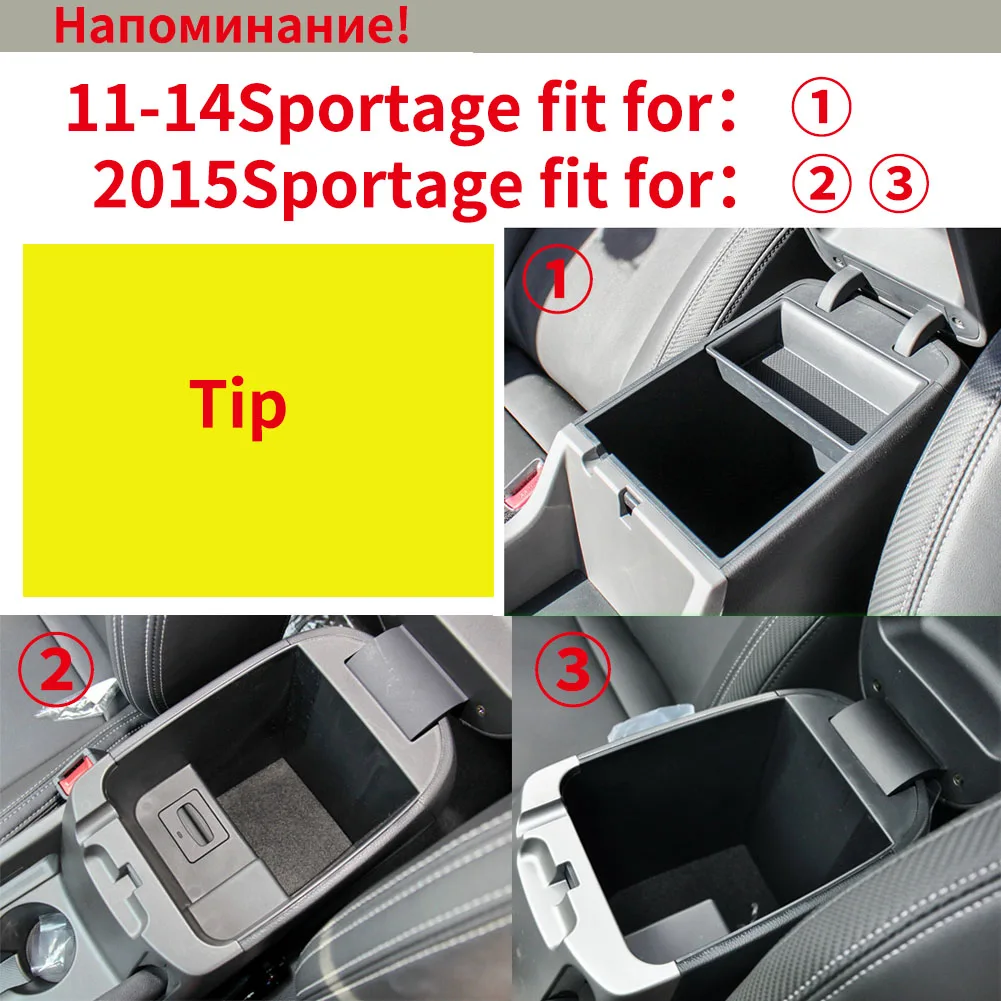 Напоминание!

11-14Sportage fit for： ①
2015Sportage fit for： ② ③

Tip

①

②

③