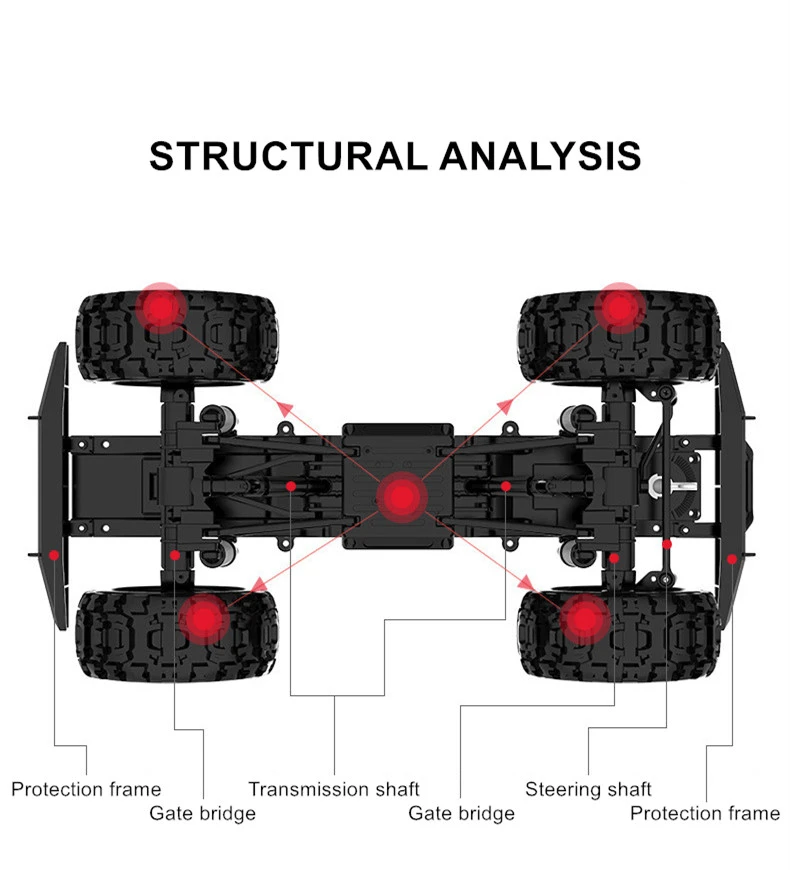 STRUCTURAL ANALYSIS

Protection frame

Gate bridge

Transmission shaft

Gate bridge

Steering shaft

Protection frame