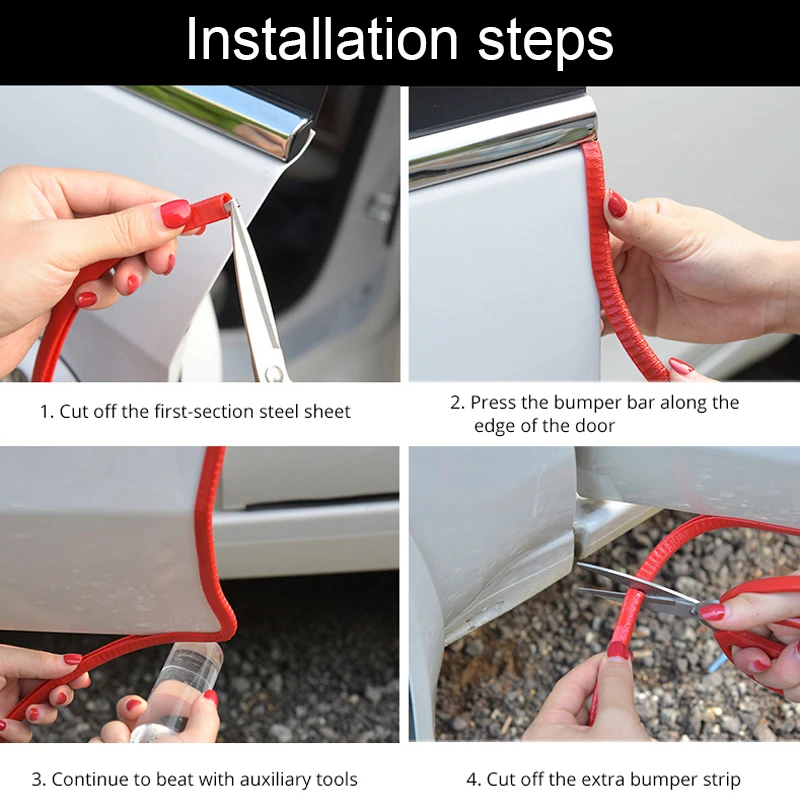 Installation steps

1. Cut off the first-section steel sheet

2. Press the bumper bar along the edge of the door

3. Continue to beat with auxiliary tools

4. Cut off the extra bumper strip