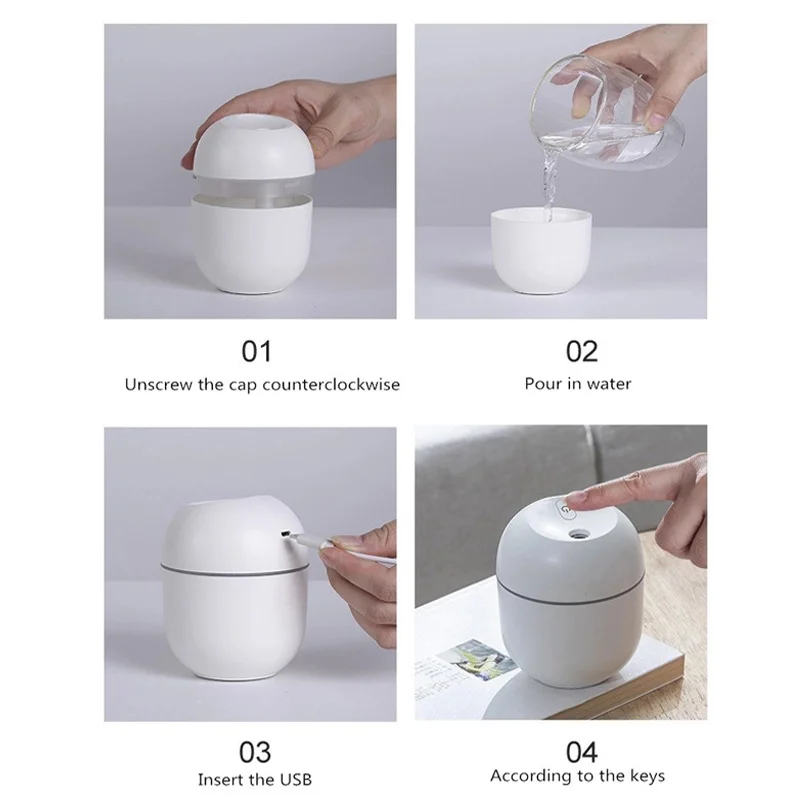 01
Unscrew the cap counterclockwise

02
Pour in water

03
Insert the USB

04
According to the keys