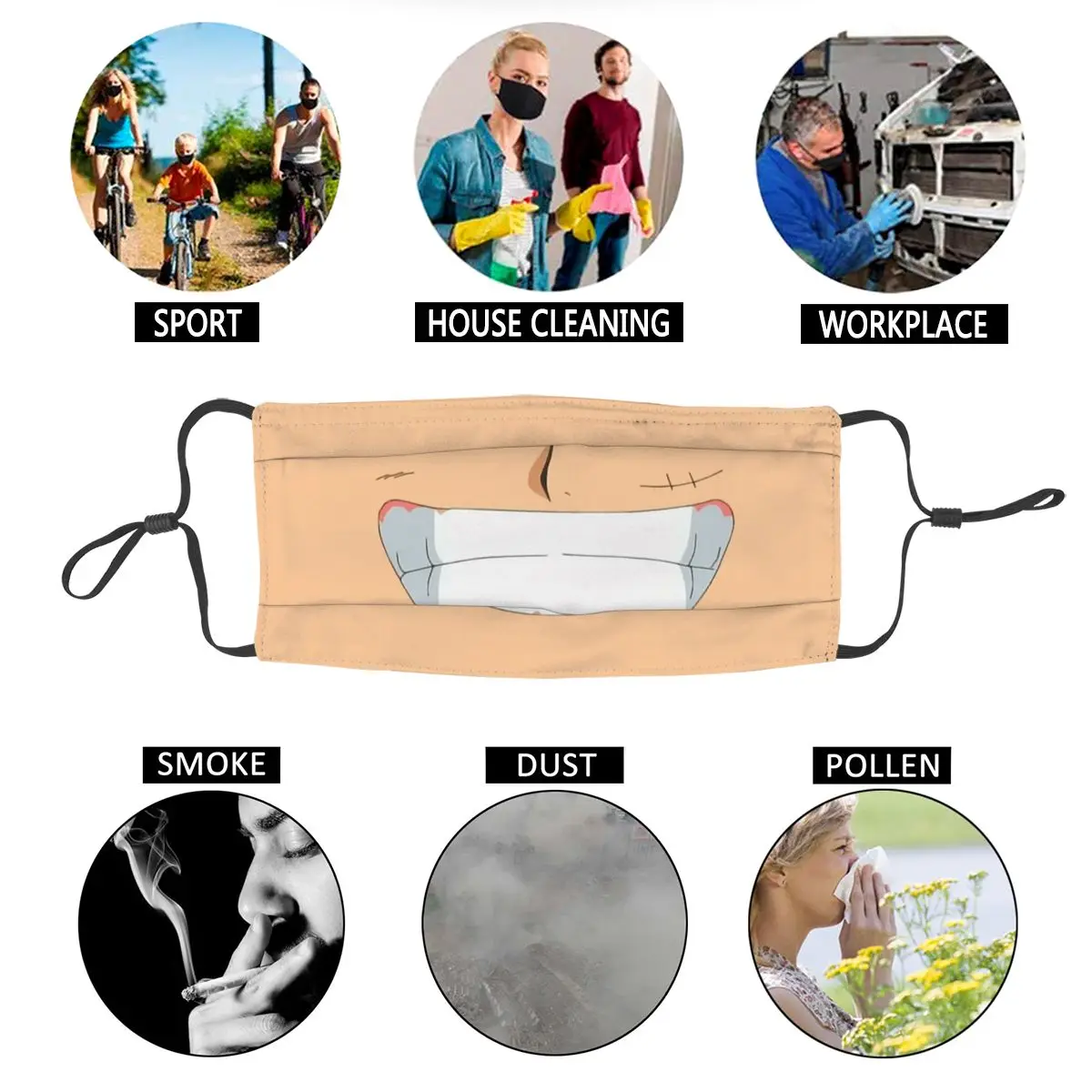 SPORT

HOUSE CLEANING

WORKPLACE

SMOKE

DUST

POLLEN